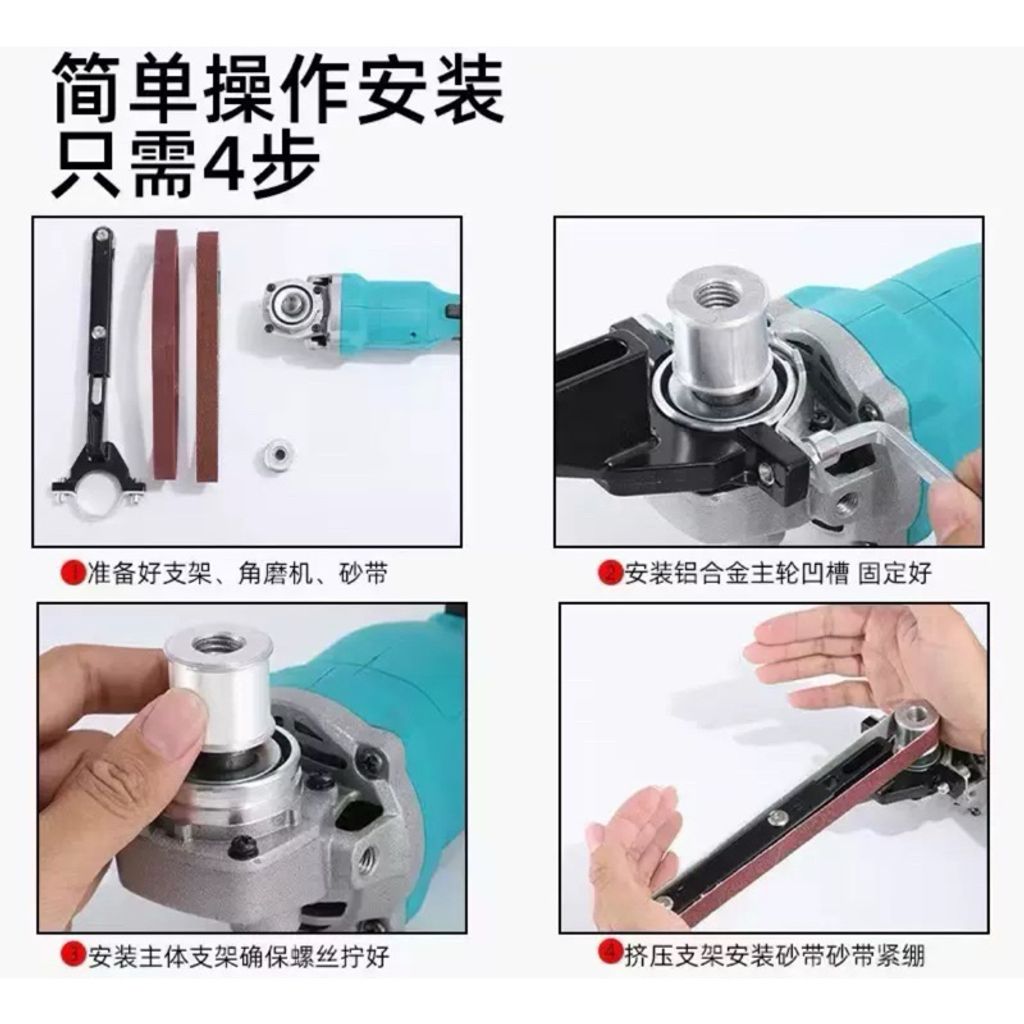 简单操作安装
只需4步

1 准备好支架、角磨机、砂带

2 安装铝合金主轮凹槽 固定好

3 安装主体支架确保螺丝拧好

4 挤压支架安装砂带砂带紧绷