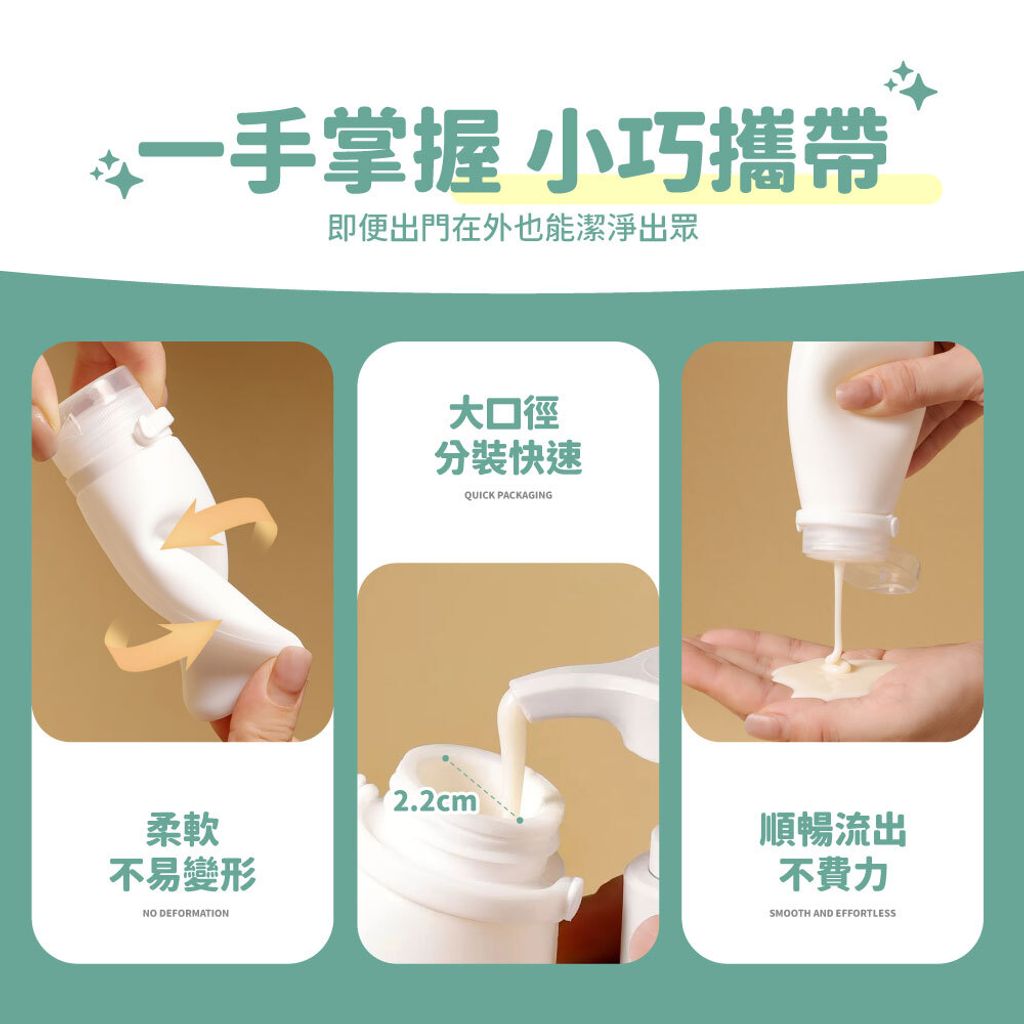 一手掌握 小巧攜帶
即便出門在外也能潔淨出眾

柔軟
不易變形
NO DEFORMATION

大口徑
分裝快速
QUICK PACKAGING

2.2cm

順暢流出
不費力
SMOOTH AND EFFORTLESS