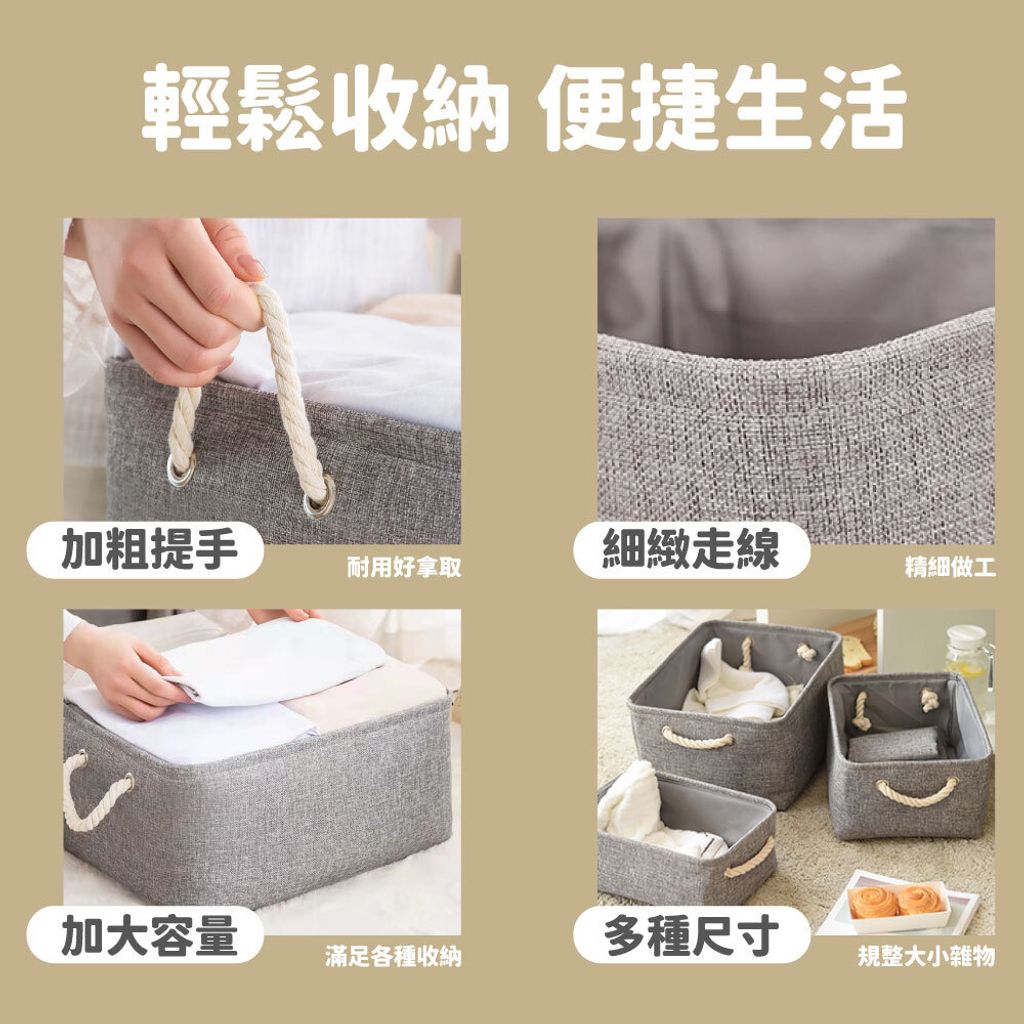 輕鬆收納 便捷生活

加粗提手
耐用好拿取

細緻走線
精細做工

加大容量
滿足各種收納

多種尺寸
規整大小雜物