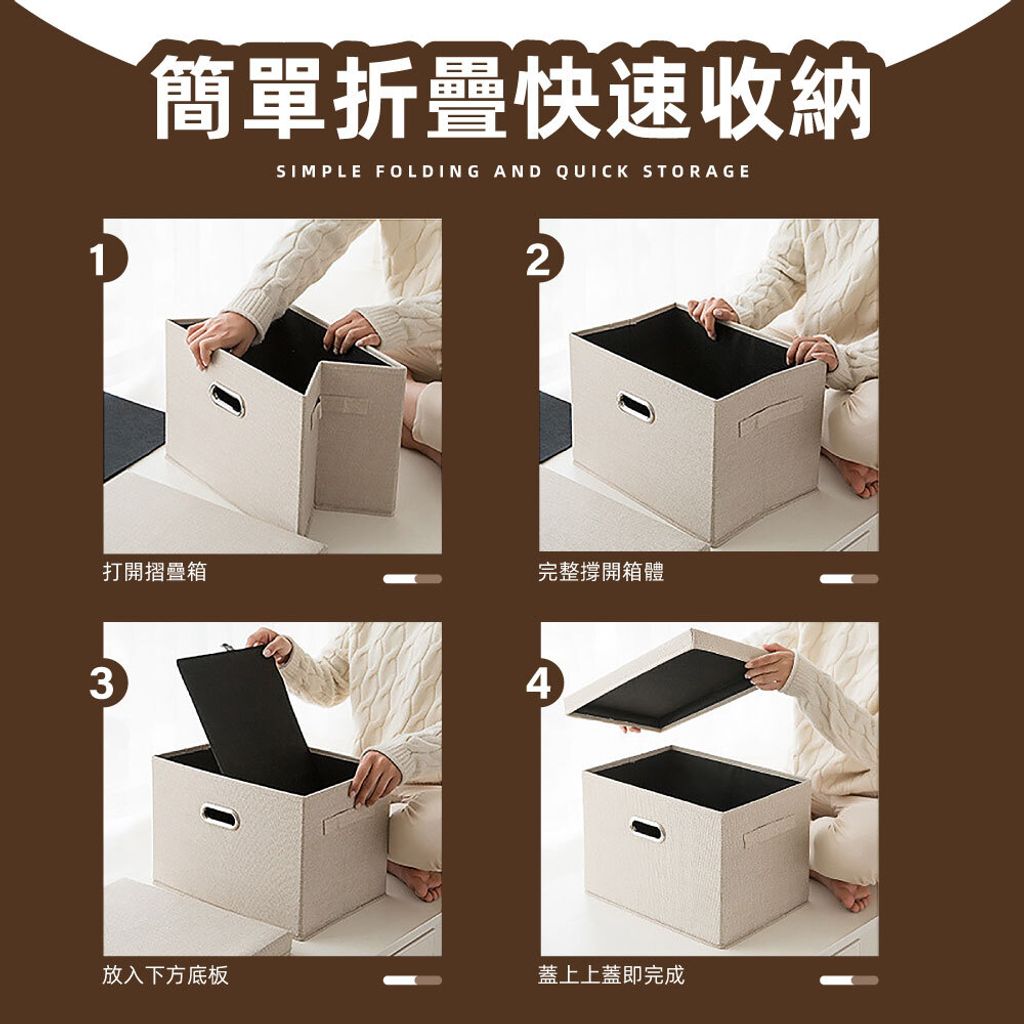 簡單折疊快速收納

SIMPLE FOLDING AND QUICK STORAGE

1

打開摺疊箱

2

完整撐開箱體

3

放入下方底板

4

蓋上上蓋即完成