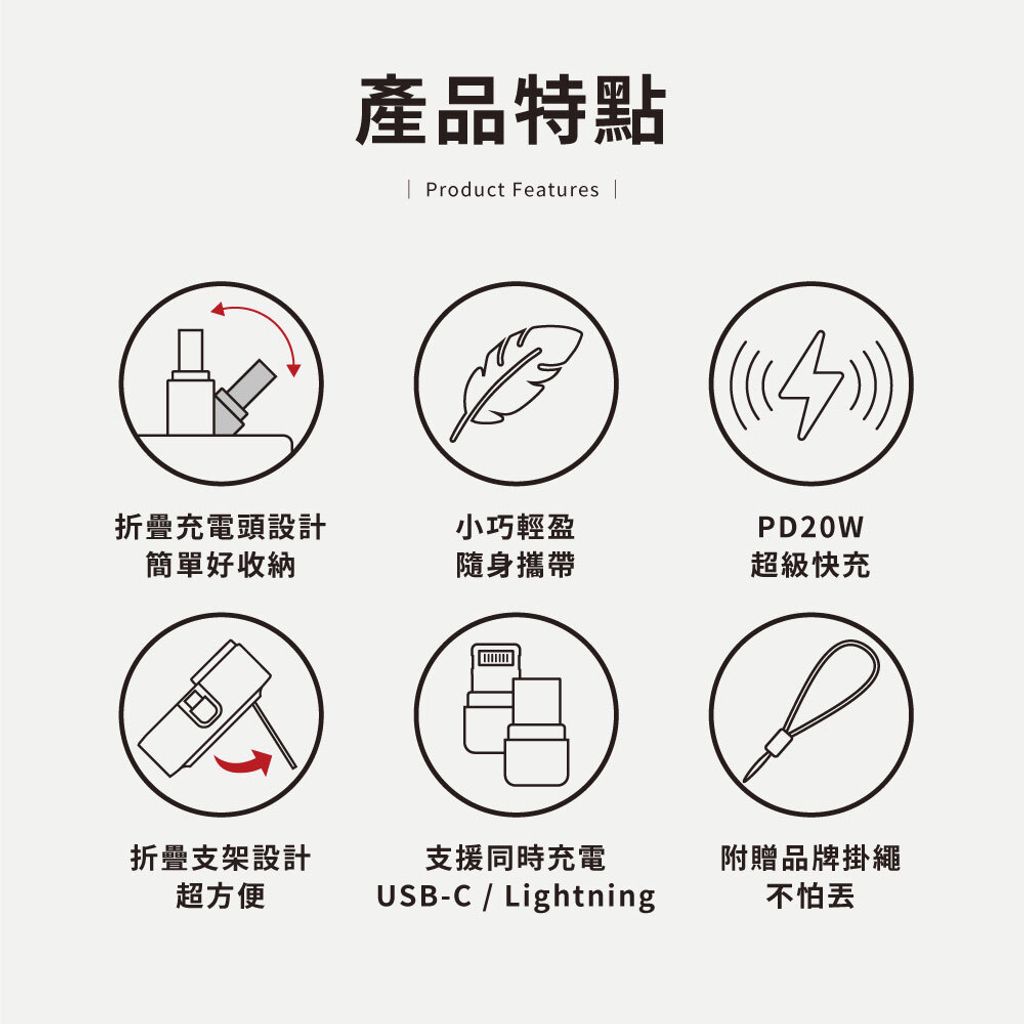 產品特點

| Product Features |

折疊充電頭設計
簡單好收納

小巧輕盈
隨身攜帶

PD20W
超級快充

折疊支架設計
超方便

支援同時充電
USB-C / Lightning

附贈品牌掛繩
不怕丟