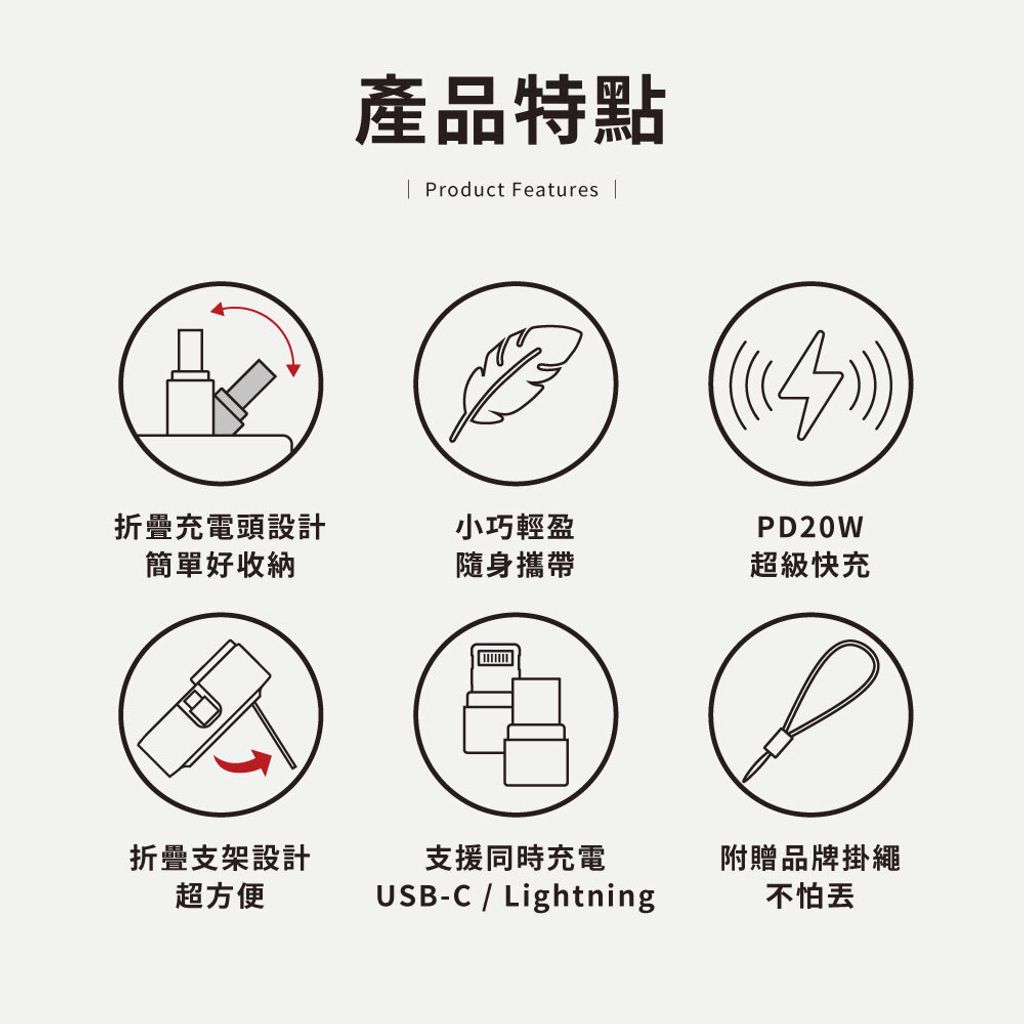 產品特點

| Product Features |

折疊充電頭設計
簡單好收納

小巧輕盈
隨身攜帶

PD20W
超級快充

折疊支架設計
超方便

支援同時充電
USB-C / Lightning

附贈品牌掛繩
不怕丟