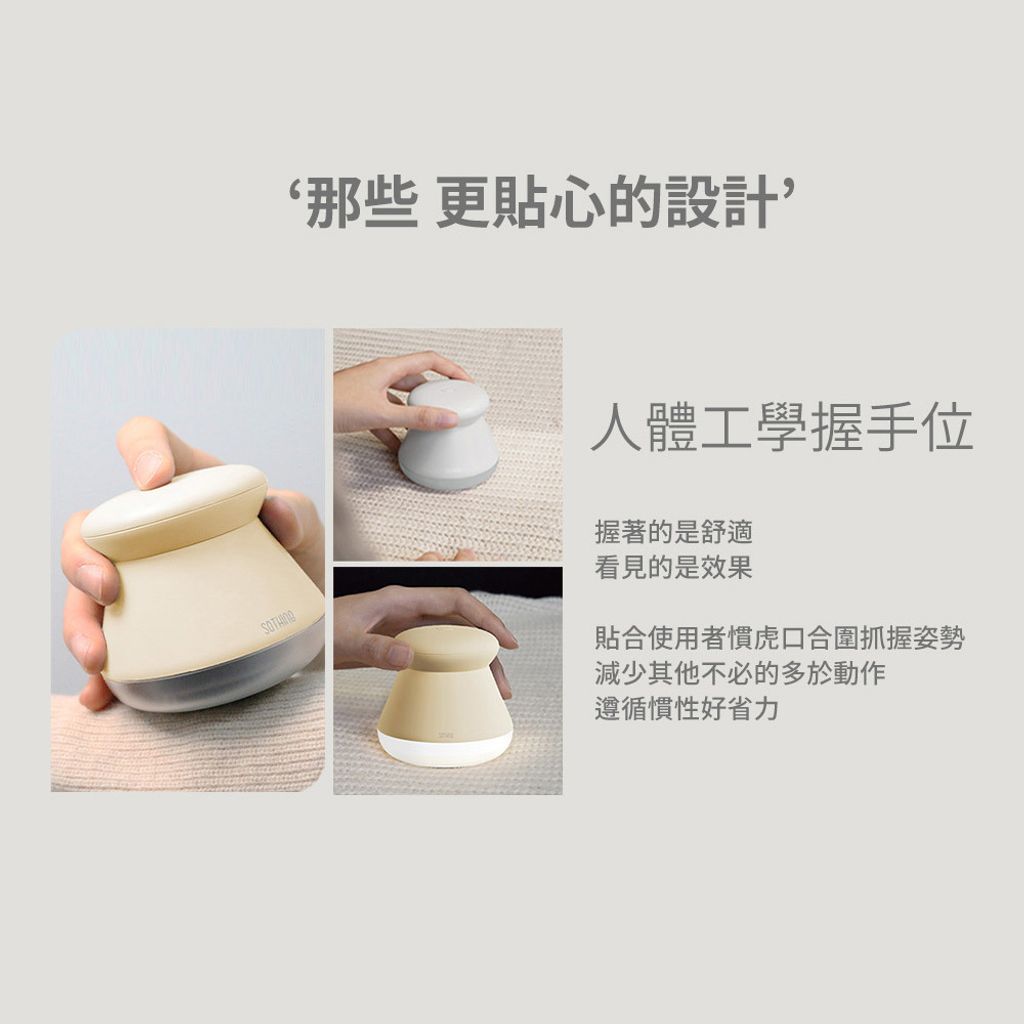 ‘那些 更貼心的設計’

SOTHING

人體工學握手位

握著的是舒適
看見的是效果

貼合使用者慣虎口合圍抓握姿勢
減少其他不必的多於動作
遵循慣性好省力