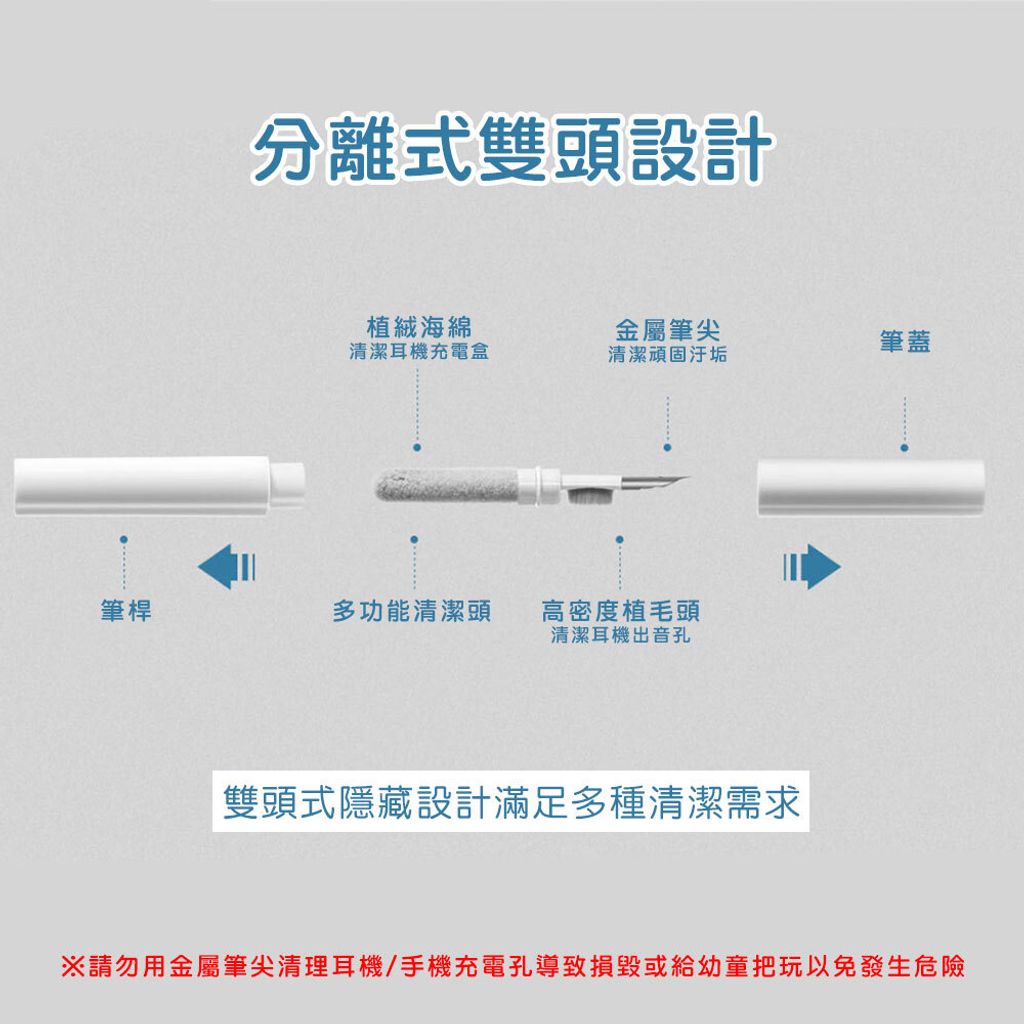 分離式雙頭設計

植絨海綿
清潔耳機充電盒

金屬筆尖
清潔頑固汙垢

筆蓋

筆桿

多功能清潔頭

高密度植毛頭
清潔耳機出音孔

雙頭式隱藏設計滿足多種清潔需求

※請勿用金屬筆尖清理耳機/手機充電孔導致損毀或給幼童把玩以免發生危險