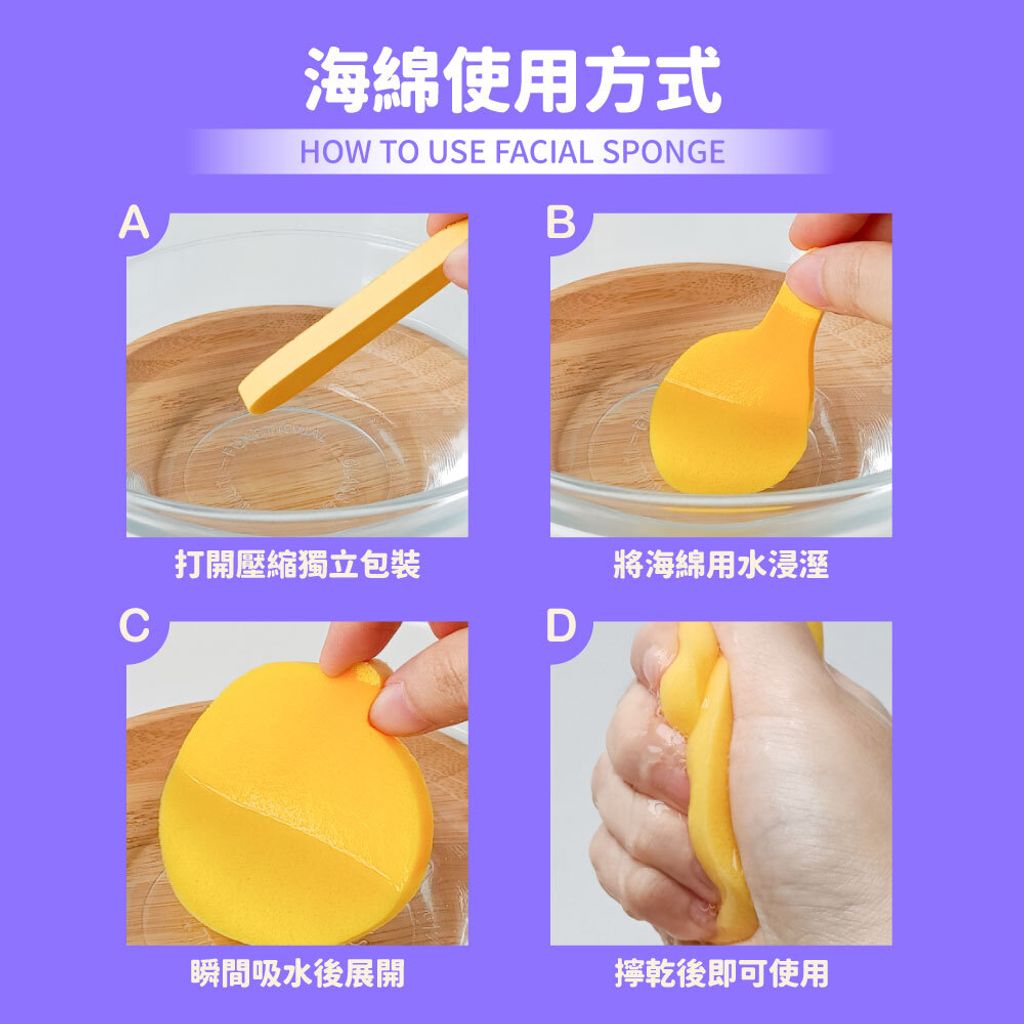 海綿使用方式

HOW TO USE FACIAL SPONGE

A

打開壓縮獨立包裝

B

將海綿用水浸溼

C

瞬間吸水後展開

D

擰乾後即可使用