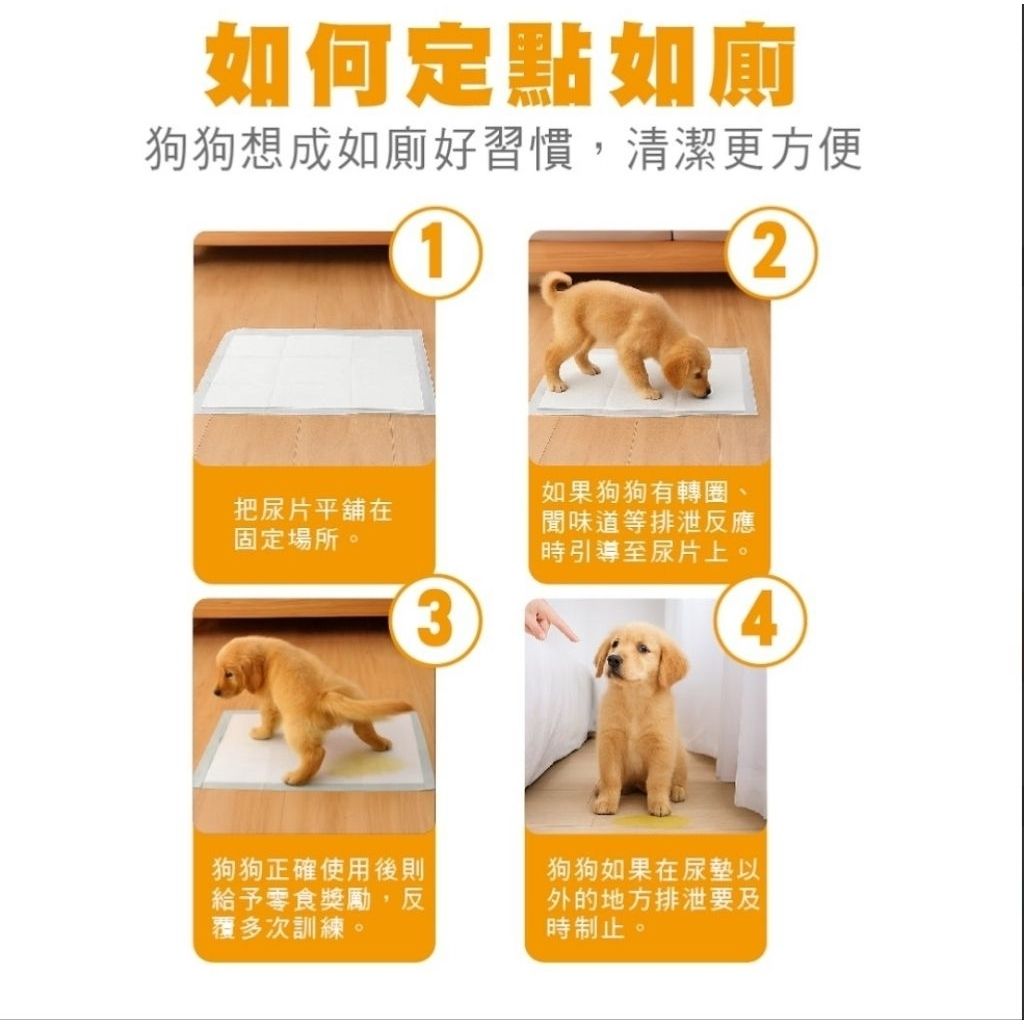 如何定點如廁
狗狗想成如廁好習慣，清潔更方便

1

把尿片平鋪在固定場所。

2

如果狗狗有轉圈、聞味道等排泄反應時引導至尿片上。

3

狗狗正確使用後則給予零食獎勵，反覆多次訓練。

4

狗狗如果在尿墊以外的地方排泄要及時制止。