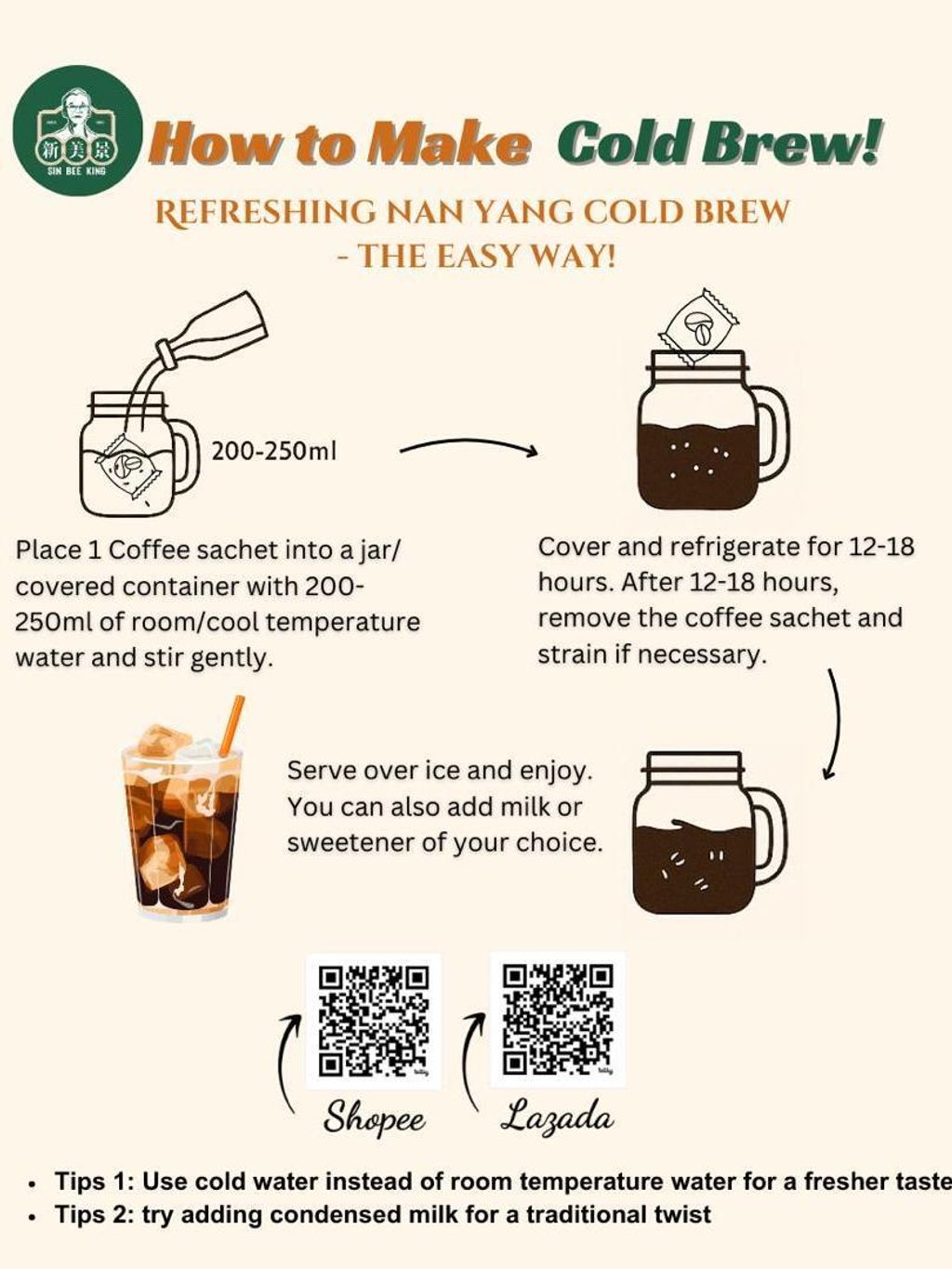 新美景
SIN BEE KING

How to Make Cold Brew!

REFRESHING NAN YANG COLD BREW
- THE EASY WAY!

200-250ml

Place 1 Coffee sachet into a jar/ covered container with 200-250ml of room/cool temperature water and stir gently.

Cover and refrigerate for 12-18 hours. After 12-18 hours, remove the coffee sachet and strain if necessary.

Serve over ice and enjoy. You can also add milk or sweetener of your choice.

Shopee

Lazada

• Tips 1: Use cold water instead of room temperature water for a fresher taste
• Tips 2: try adding condensed milk for a traditional twist