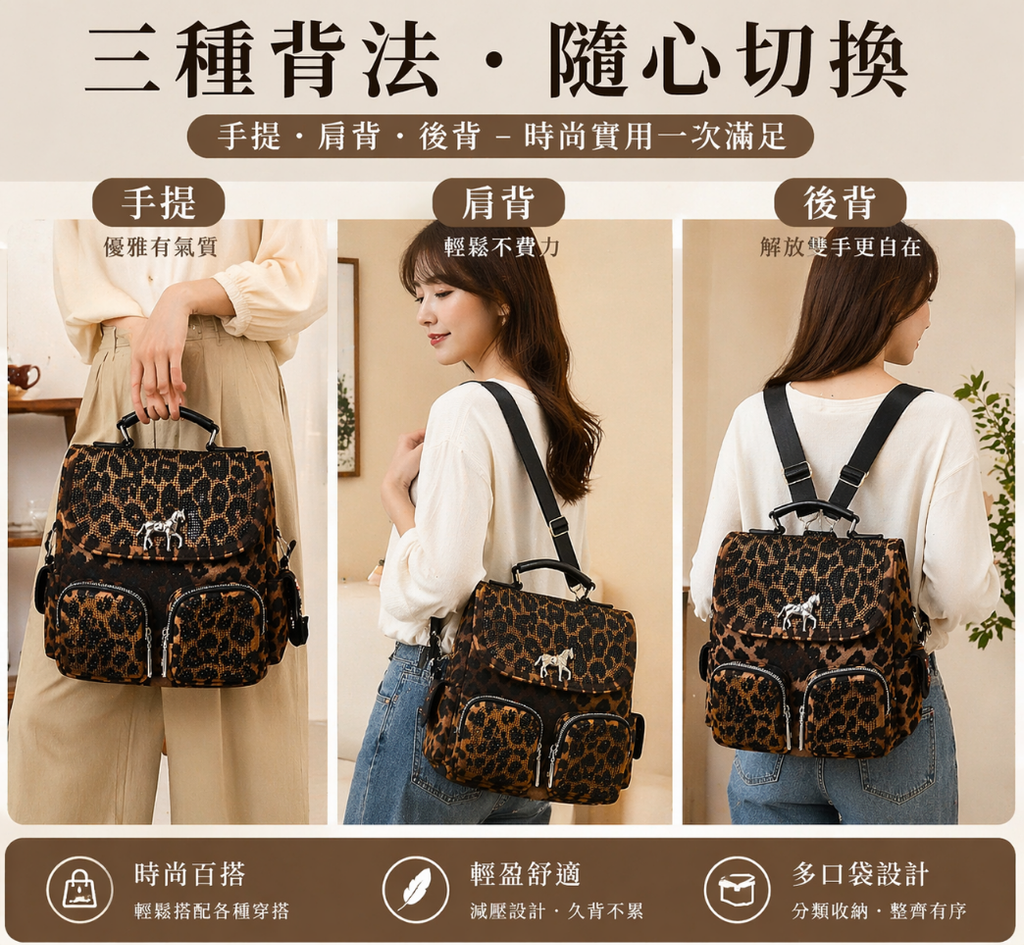 三種背法 · 隨心切換

手提 · 肩背 · 後背 – 時尚實用一次滿足

手提
優雅有氣質

肩背
輕鬆不費力

後背
解放雙手更自在

時尚百搭
輕鬆搭配各種穿搭

輕盈舒適
減壓設計 · 久背不累

多口袋設計
分類收納 · 整齊有序