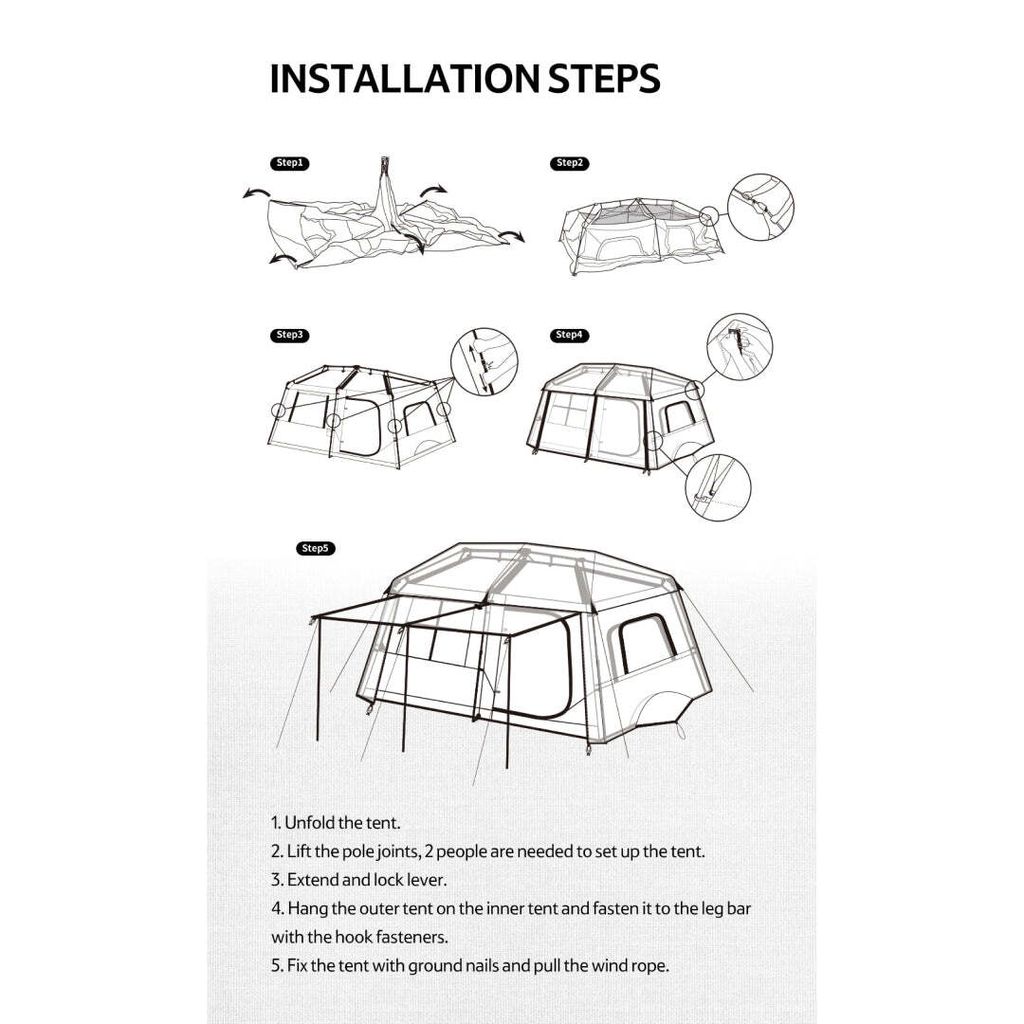 INSTALLATION STEPS

Step1

Step2

Step3

Step4

Step5

1. Unfold the tent.

2. Lift the pole joints, 2 people are needed to set up the tent.

3. Extend and lock lever.

4. Hang the outer tent on the inner tent and fasten it to the leg bar with the hook fasteners.

5. Fix the tent with ground nails and pull the wind rope.