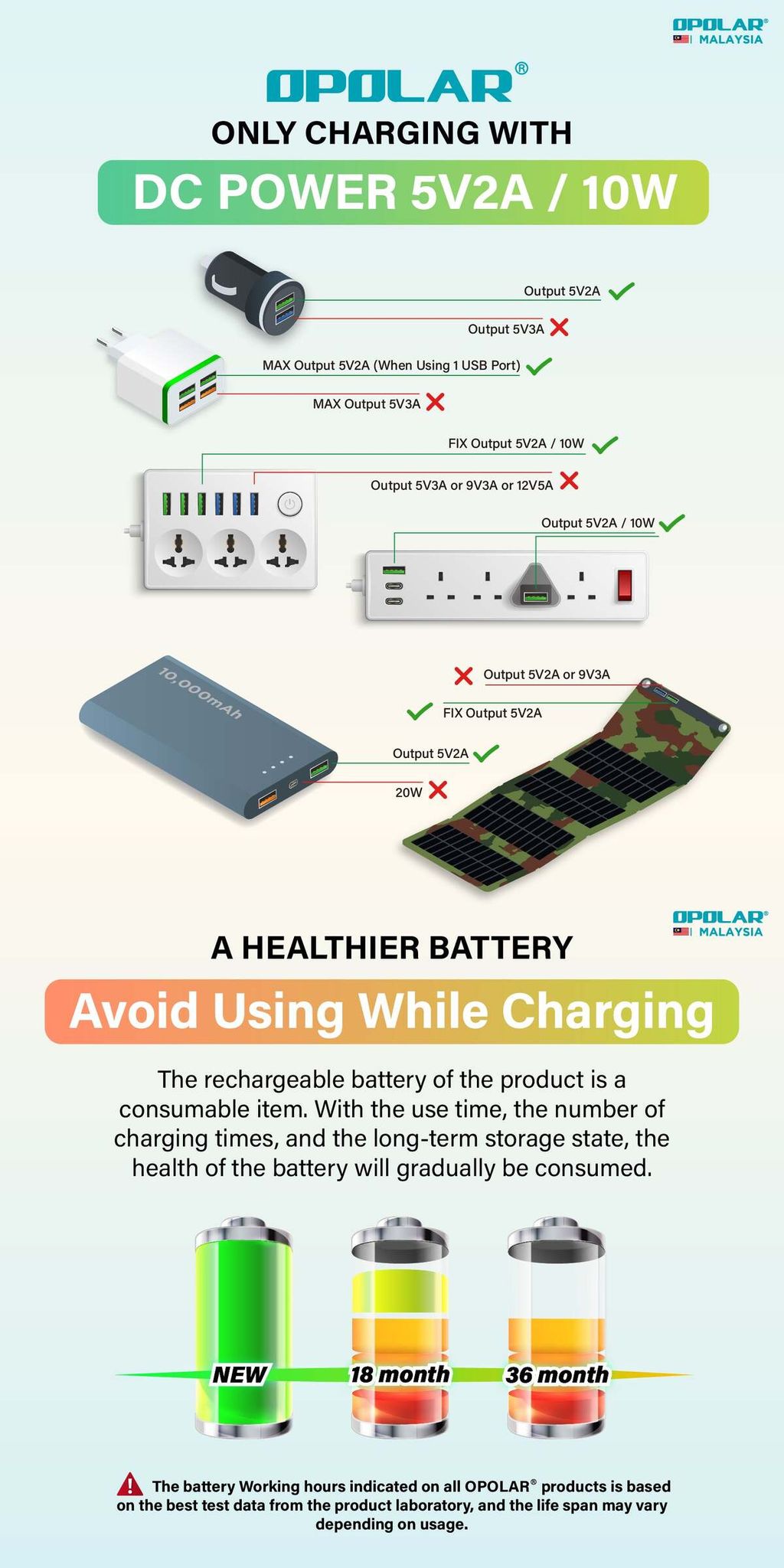 OPOLAR®
MALAYSIA

OPOLAR®
ONLY CHARGING WITH
DC POWER 5V2A / 10W

Output 5V2A
Output 5V3A
MAX Output 5V2A (When Using 1 USB Port)
MAX Output 5V3A
FIX Output 5V2A / 10W
Output 5V3A or 9V3A or 12V5A
Output 5V2A / 10W

10,000mAh
Output 5V2A or 9V3A
FIX Output 5V2A
Output 5V2A
20W

OPOLAR®
MALAYSIA

A HEALTHIER BATTERY
Avoid Using While Charging

The rechargeable battery of the product is a consumable item. With the use time, the number of charging times, and the long-term storage state, the health of the battery will gradually be consumed.

NEW
18 month
36 month

The battery Working hours indicated on all OPOLAR® products is based on the best test data from the product laboratory, and the life span may vary depending on usage.