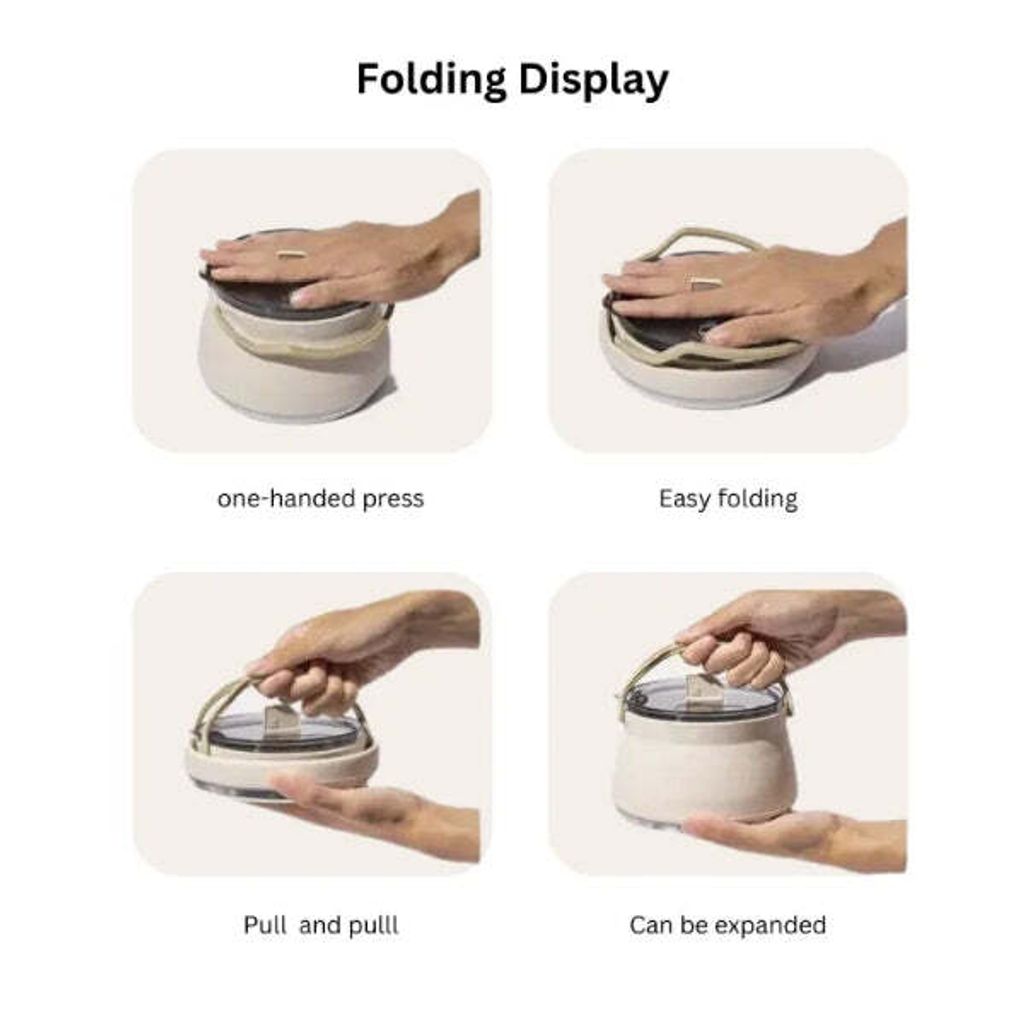 Folding Display

one-handed press

Easy folding

Pull and pulll

Can be expanded