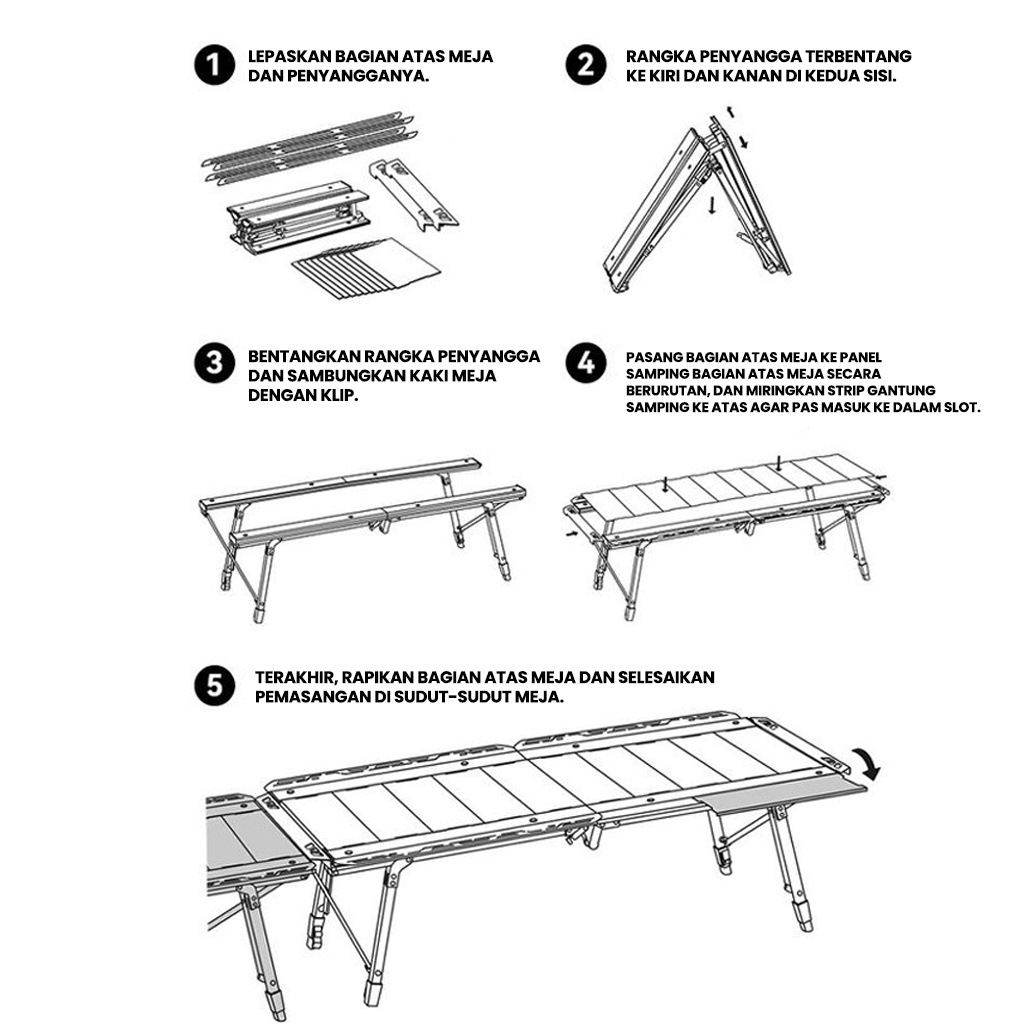 1 LEPASKAN BAGIAN ATAS MEJA DAN PENYANGGANYA.

2 RANGKA PENYANGGA TERBENTANG KE KIRI DAN KANAN DI KEDUA SISI.

3 BENTANGKAN RANGKA PENYANGGA DAN SAMBUNGKAN KAKI MEJA DENGAN KLIP.

4 PASANG BAGIAN ATAS MEJA KE PANEL SAMPING BAGIAN ATAS MEJA SECARA BERURUTAN, DAN MIRINGKAN STRIP GANTUNG SAMPING KE ATAS AGAR PAS MASUK KE DALAM SLOT.

5 TERAKHIR, RAPIKAN BAGIAN ATAS MEJA DAN SELESAIKAN PEMASANGAN DI SUDUT-SUDUT MEJA.