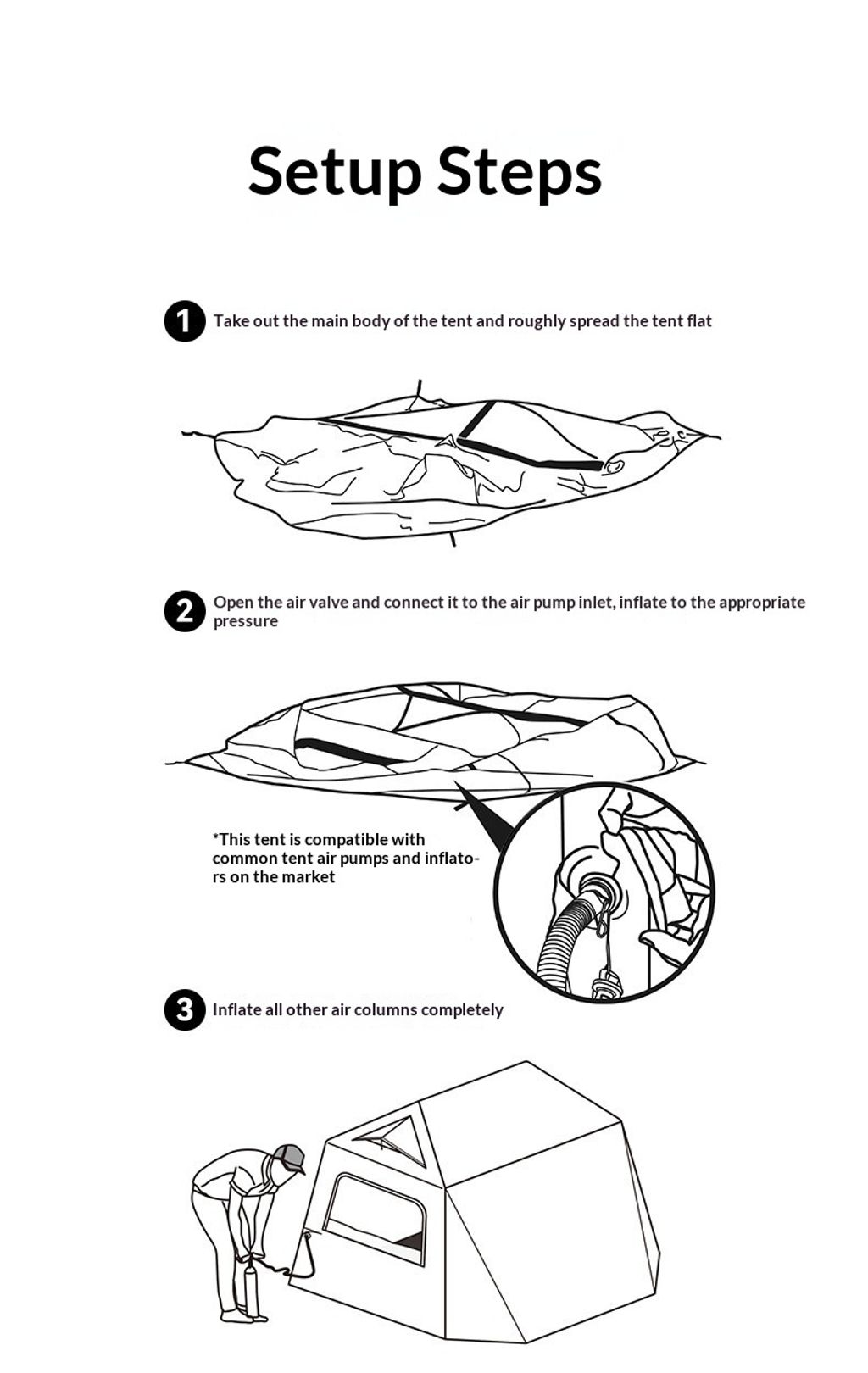 Setup Steps

1 Take out the main body of the tent and roughly spread the tent flat

2 Open the air valve and connect it to the air pump inlet, inflate to the appropriate pressure

*This tent is compatible with common tent air pumps and inflators on the market

3 Inflate all other air columns completely