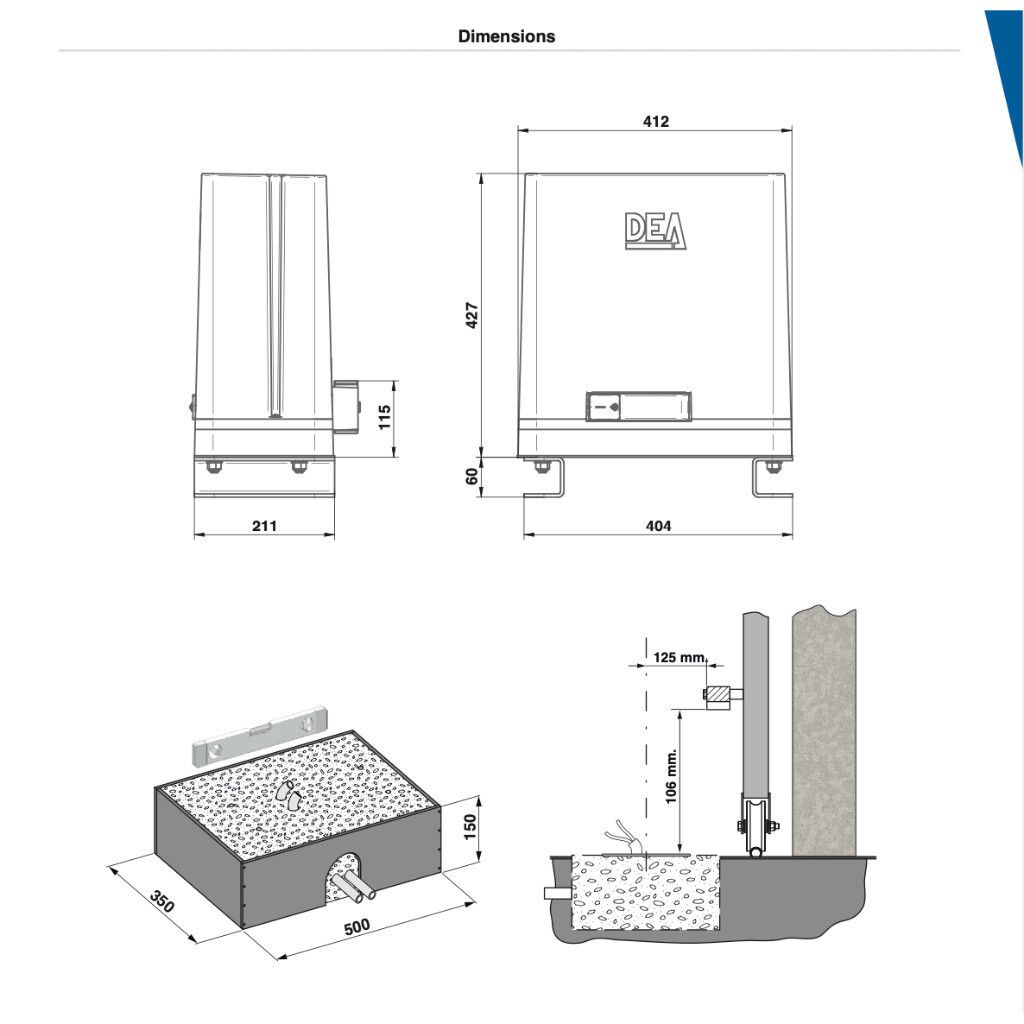 Dimensions

412

DEA

427

115

60

211

404

125 mm.

106 mm.

150

350

500