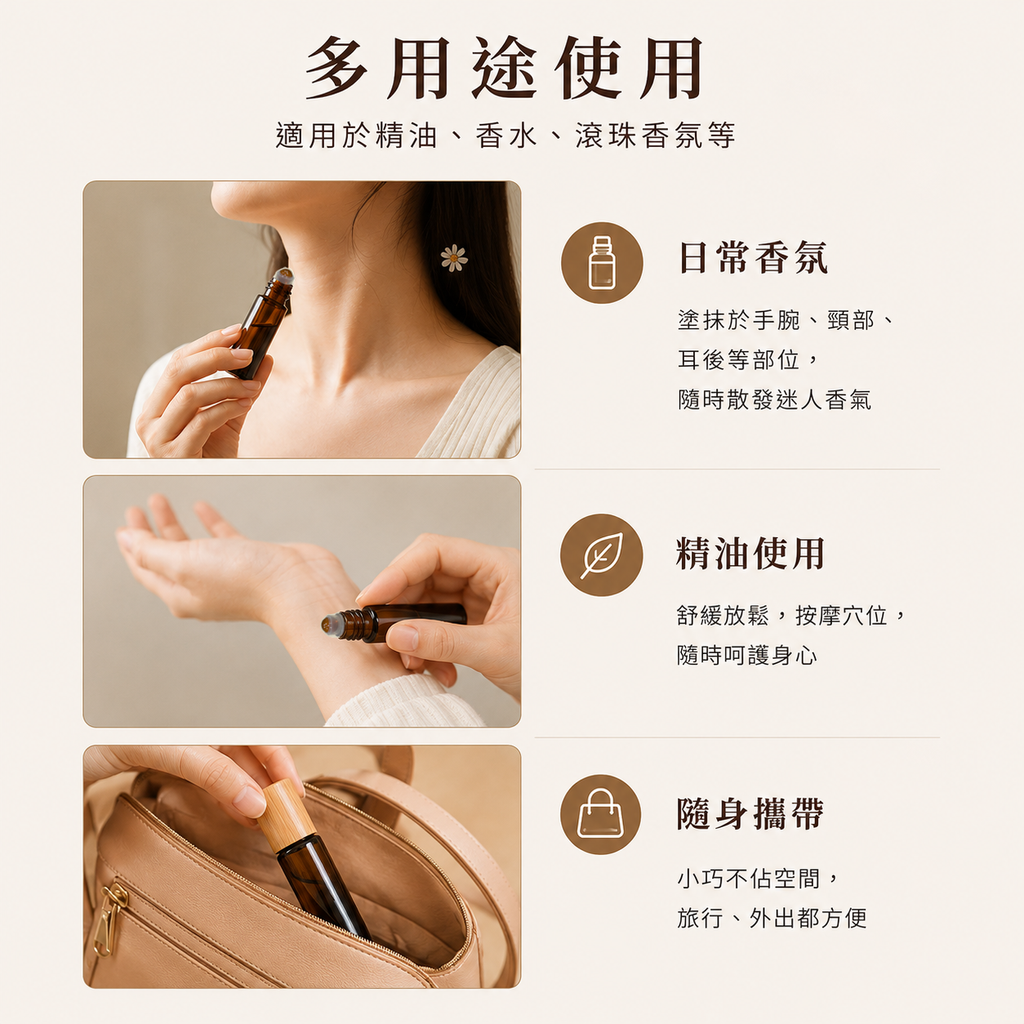 多用途使用

適用於精油、香水、滾珠香氛等

日常香氛

塗抹於手腕、頸部、耳後等部位，隨時散發迷人香氣

精油使用

舒緩放鬆，按摩穴位，隨時呵護身心

隨身攜帶

小巧不佔空間，旅行、外出都方便