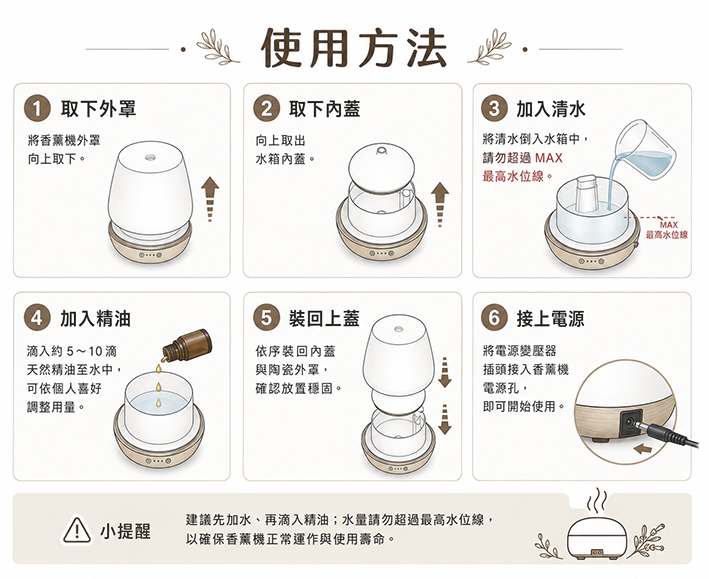 使用方法

1 取下外罩

將香薰機外罩向上取下。

2 取下內蓋

向上取出水箱內蓋。

3 加入清水

將清水倒入水箱中，請勿超過 MAX 最高水位線。

MAX
最高水位線

4 加入精油

滴入約 5～10 滴天然精油至水中，可依個人喜好調整用量。

5 裝回上蓋

依序裝回內蓋與陶瓷外罩，確認放置穩固。

6 接上電源

將電源變壓器插頭接入香薰機電源孔，即可開始使用。

小提醒

建議先加水、再滴入精油；水量請勿超過最高水位線，以確保香薰機正常運作與使用壽命。