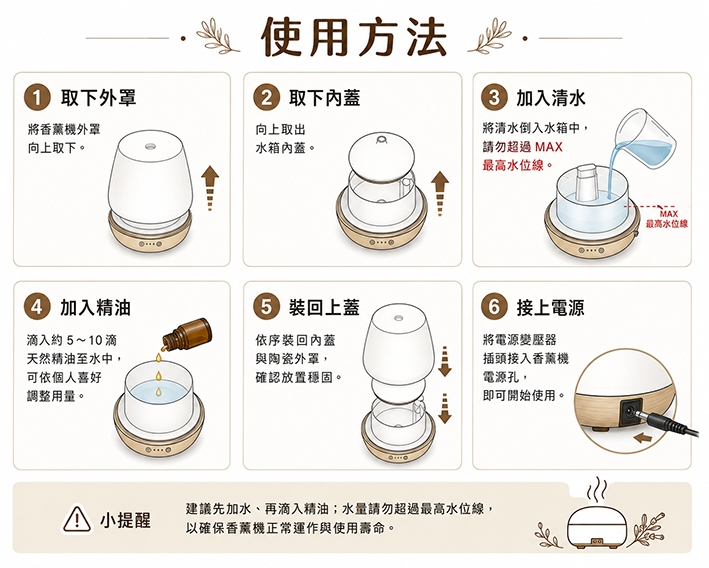 使用方法

1 取下外罩

將香薰機外罩向上取下。

2 取下內蓋

向上取出水箱內蓋。

3 加入清水

將清水倒入水箱中，請勿超過 MAX 最高水位線。

MAX
最高水位線

4 加入精油

滴入約 5～10 滴天然精油至水中，可依個人喜好調整用量。

5 裝回上蓋

依序裝回內蓋與陶瓷外罩，確認放置穩固。

6 接上電源

將電源變壓器插頭接入香薰機電源孔，即可開始使用。

小提醒

建議先加水、再滴入精油；水量請勿超過最高水位線，以確保香薰機正常運作與使用壽命。