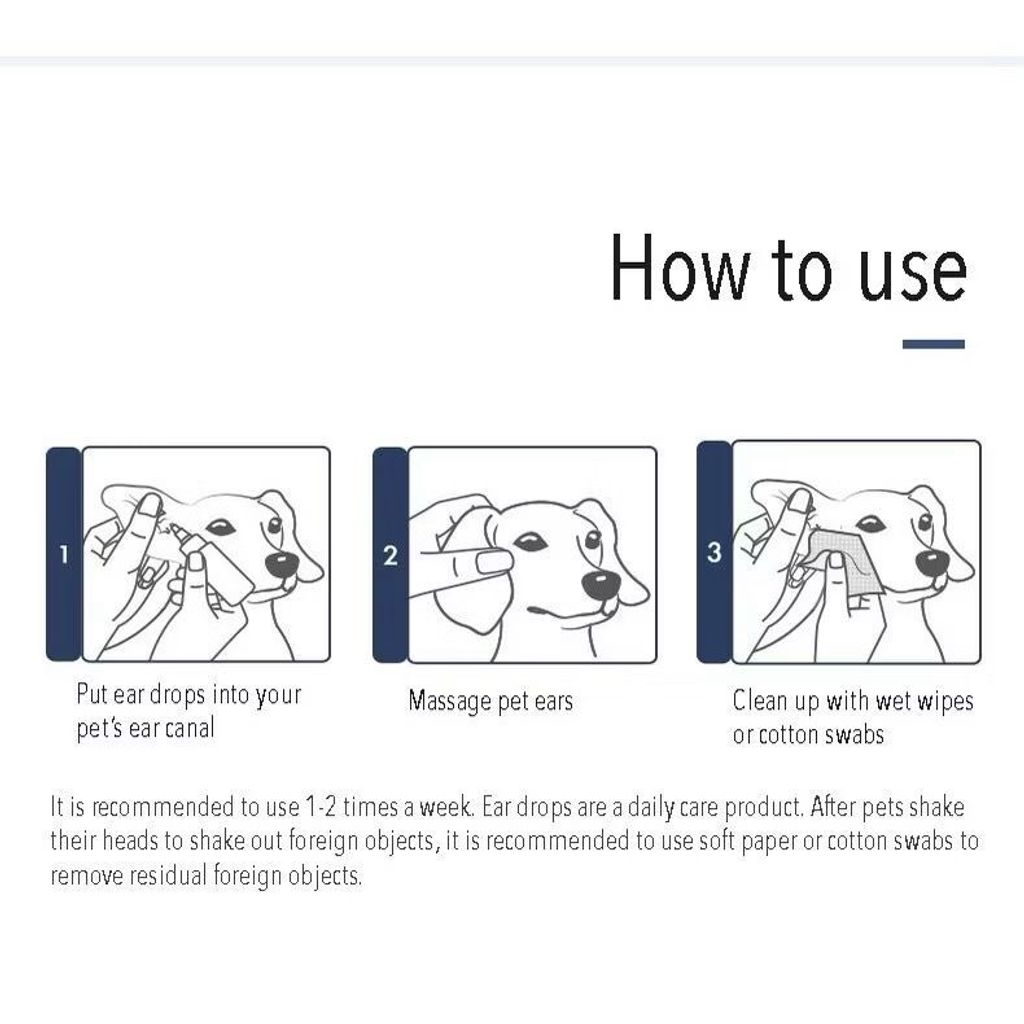 How to use

1

Put ear drops into your pet's ear canal

2

Massage pet ears

3

Clean up with wet wipes or cotton swabs

It is recommended to use 1-2 times a week. Ear drops are a daily care product. After pets shake their heads to shake out foreign objects, it is recommended to use soft paper or cotton swabs to remove residual foreign objects.