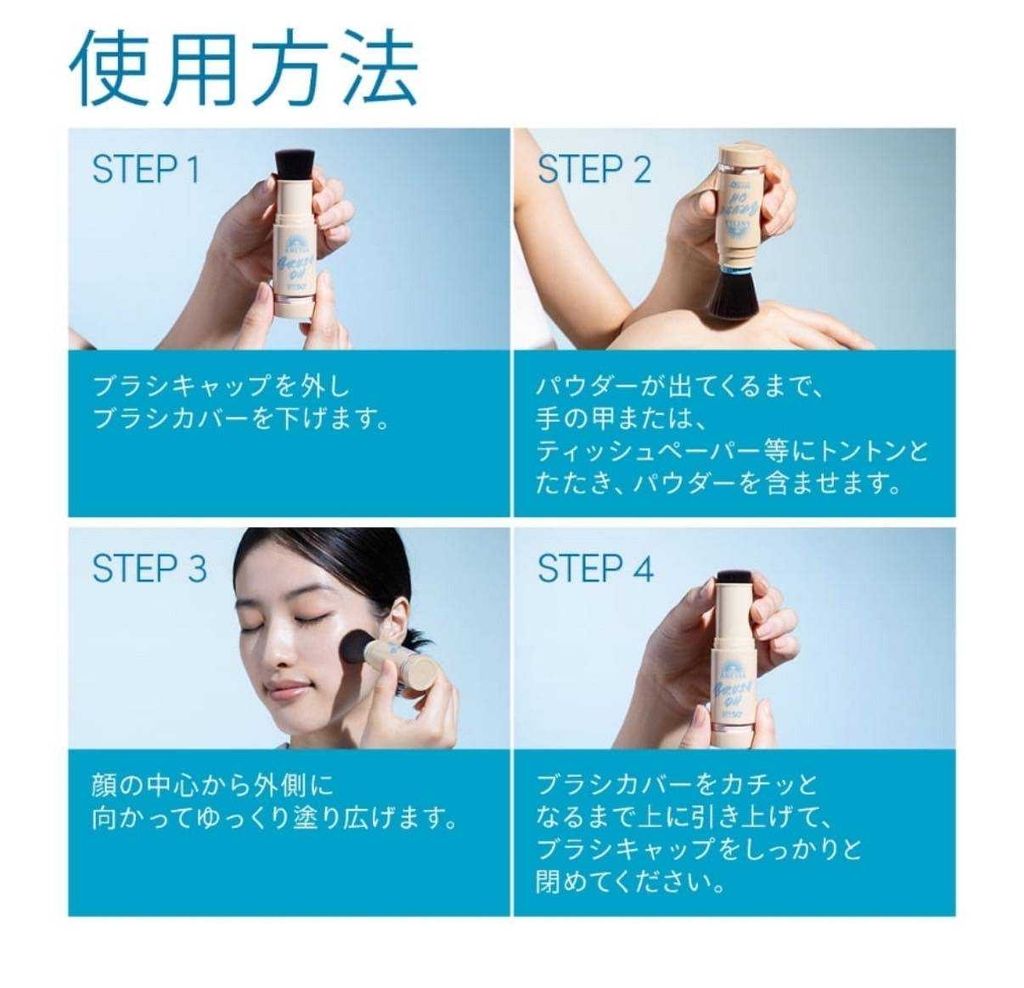 使用方法

STEP 1

ブラシキャップを外し
ブラシカバーを下げます。

STEP 2

パウダーが出てくるまで、
手の甲または、
ティッシュペーパー等にトントンと
たたき、パウダーを含ませます。

STEP 3

顔の中心から外側に
向かってゆっくり塗り広げます。

STEP 4

ブラシカバーをカチッと
なるまで上に引き上げて、
ブラシキャップをしっかりと
閉めてください。