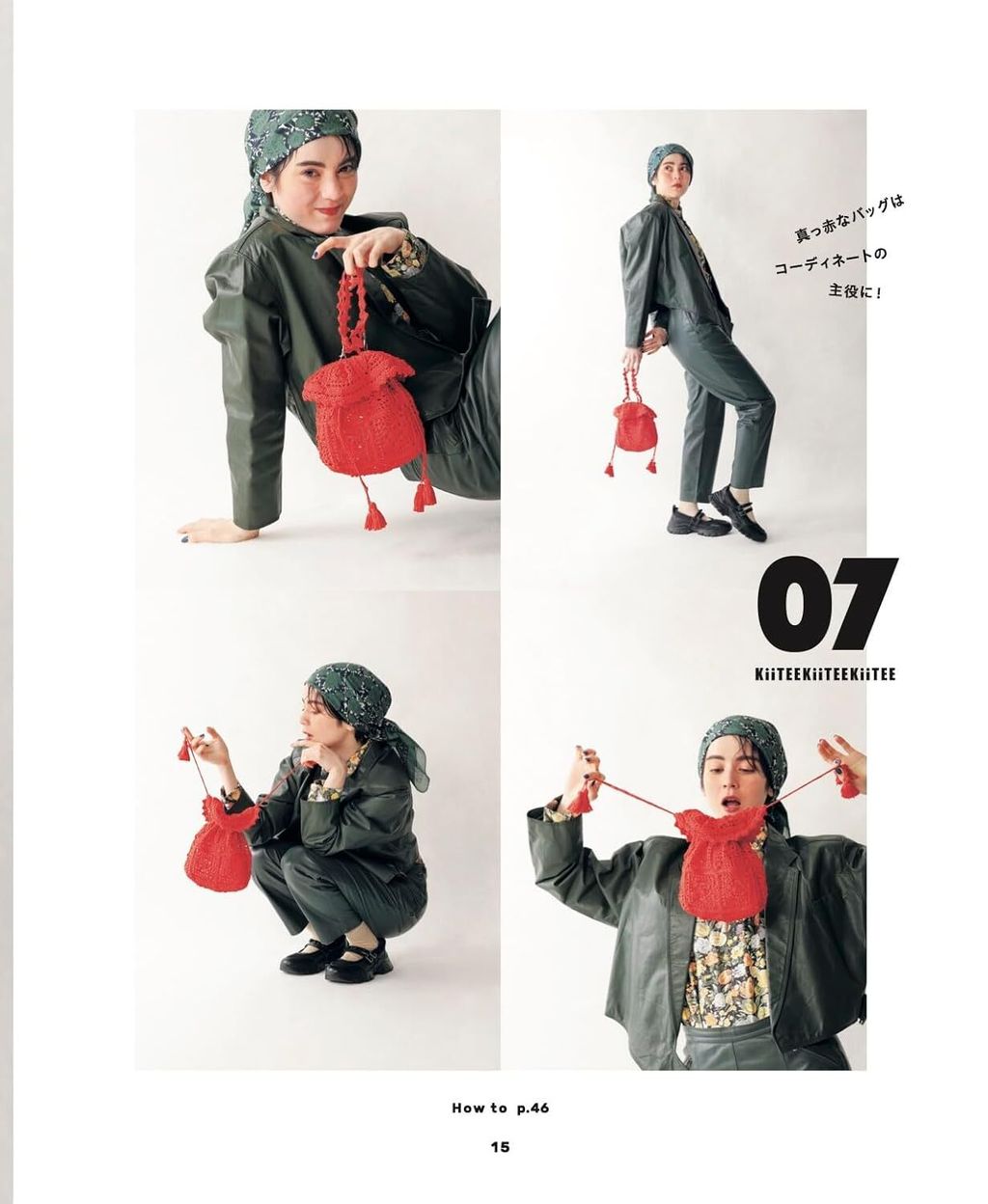 真っ赤なバッグは
コーディネートの
主役に！

07
KiiTEEKiiTEEKiiTEE

How to p.46

15