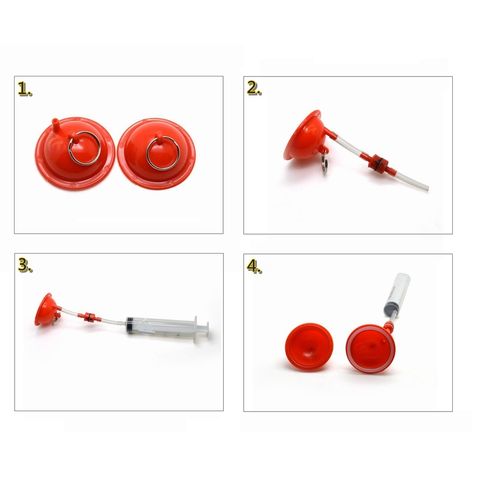 1.

2.

3.

4.