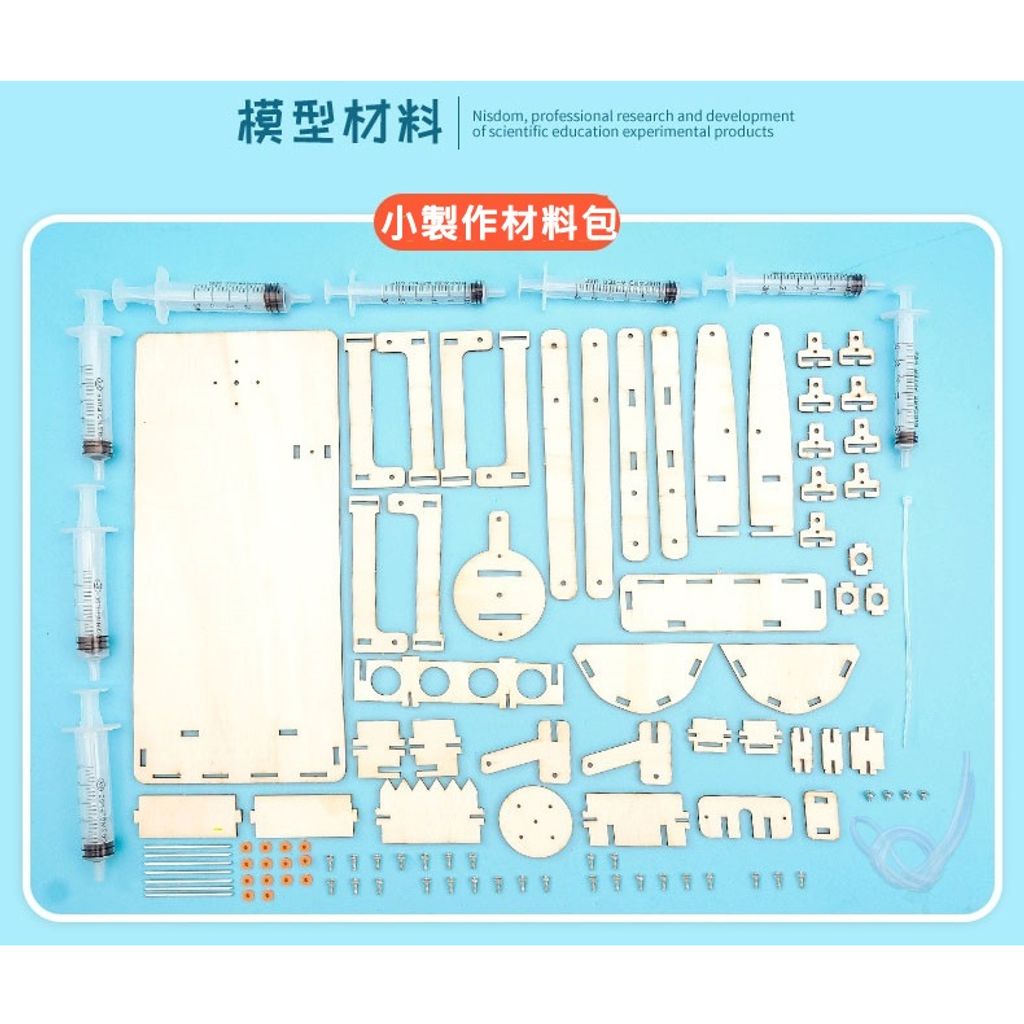 模型材料

Nisdom, professional research and development of scientific education experimental products

小製作材料包