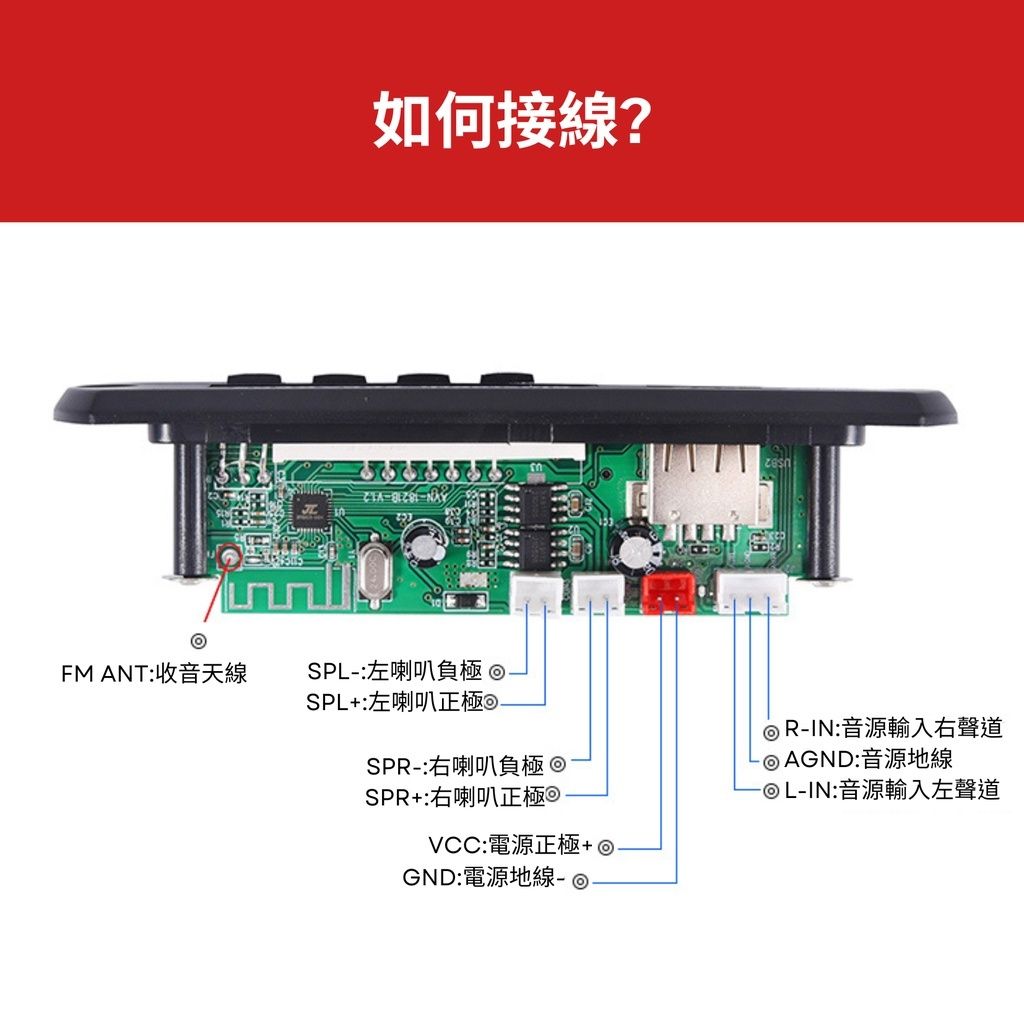 如何接線?

FM ANT:收音天線

SPL-:左喇叭負極
SPL+:左喇叭正極

SPR-:右喇叭負極
SPR+:右喇叭正極

VCC:電源正極+
GND:電源地線-

R-IN:音源輸入右聲道
AGND:音源地線
L-IN:音源輸入左聲道