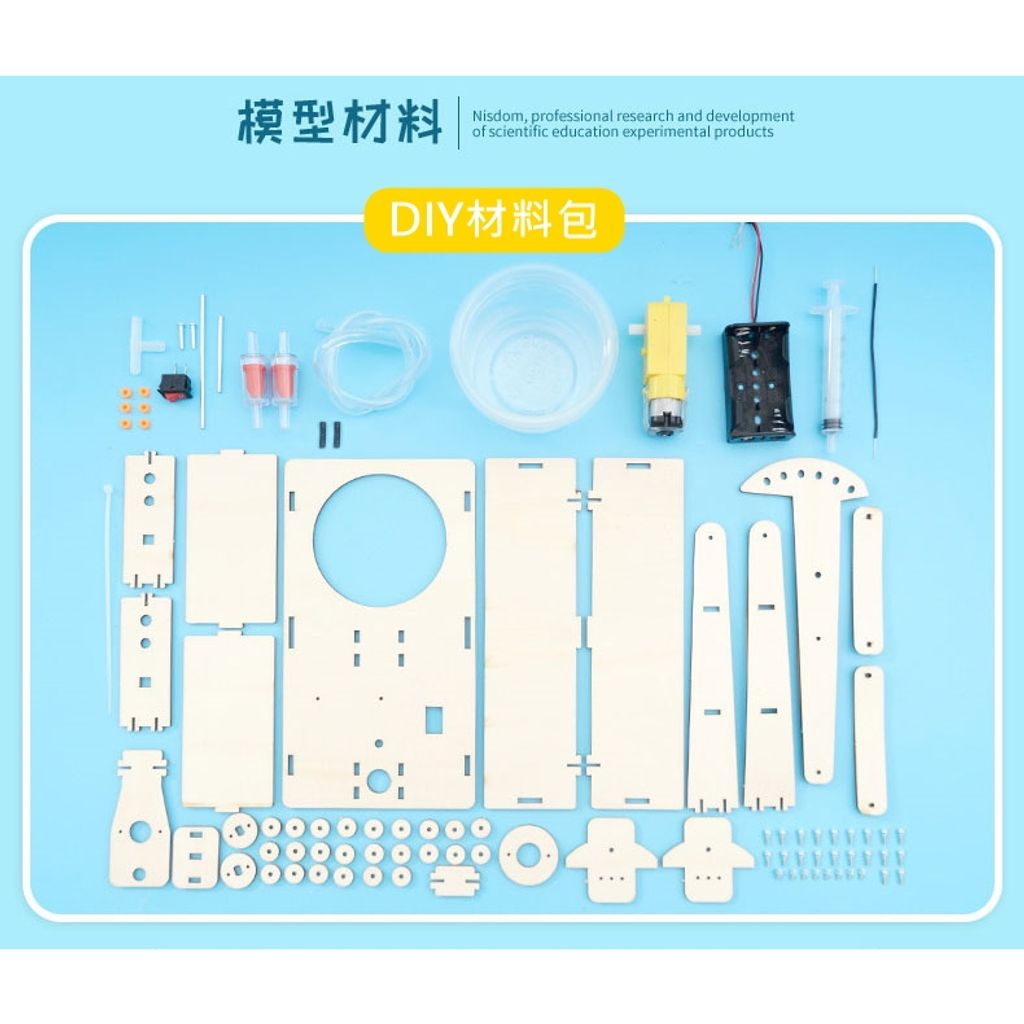 模型材料

Nisdom, professional research and development of scientific education experimental products

DIY材料包