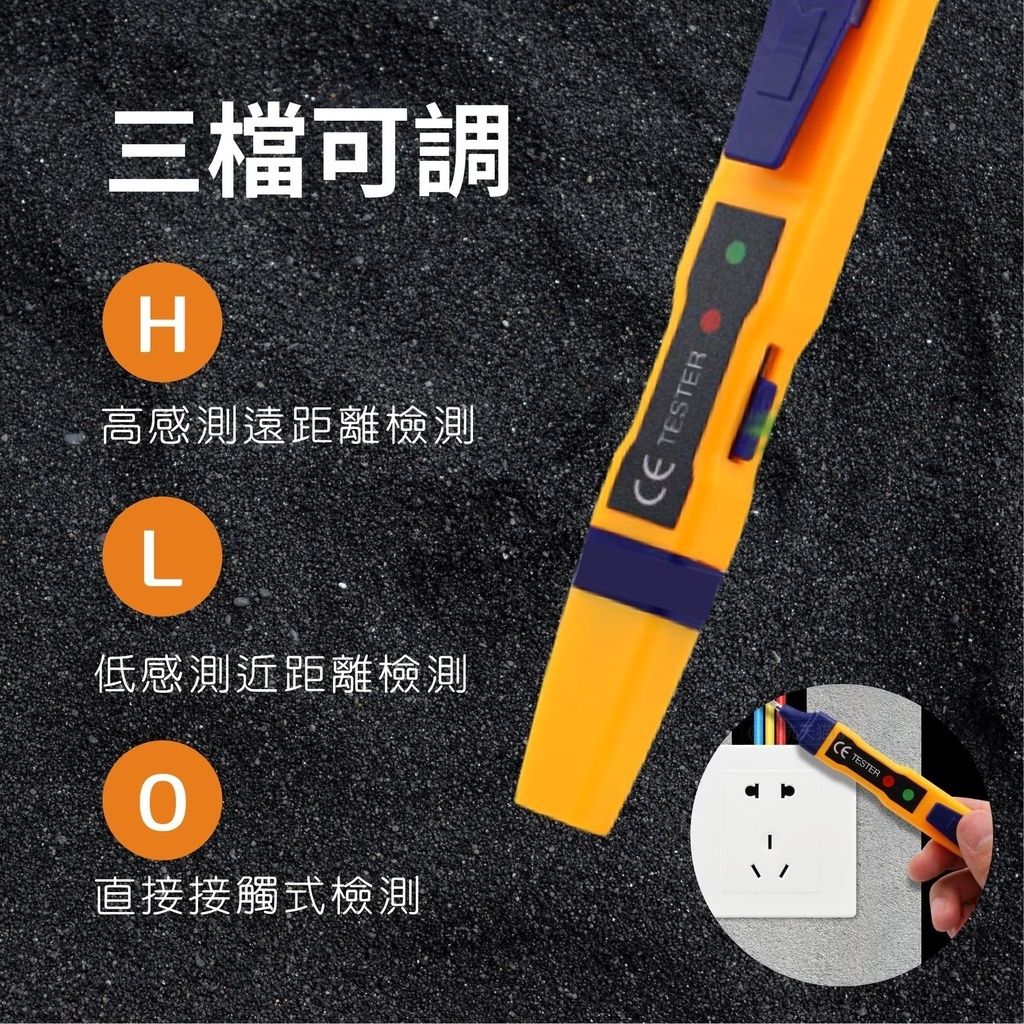 三檔可調

H

高感測遠距離檢測

L

低感測近距離檢測

O

直接接觸式檢測

CE TESTER

CE TESTER