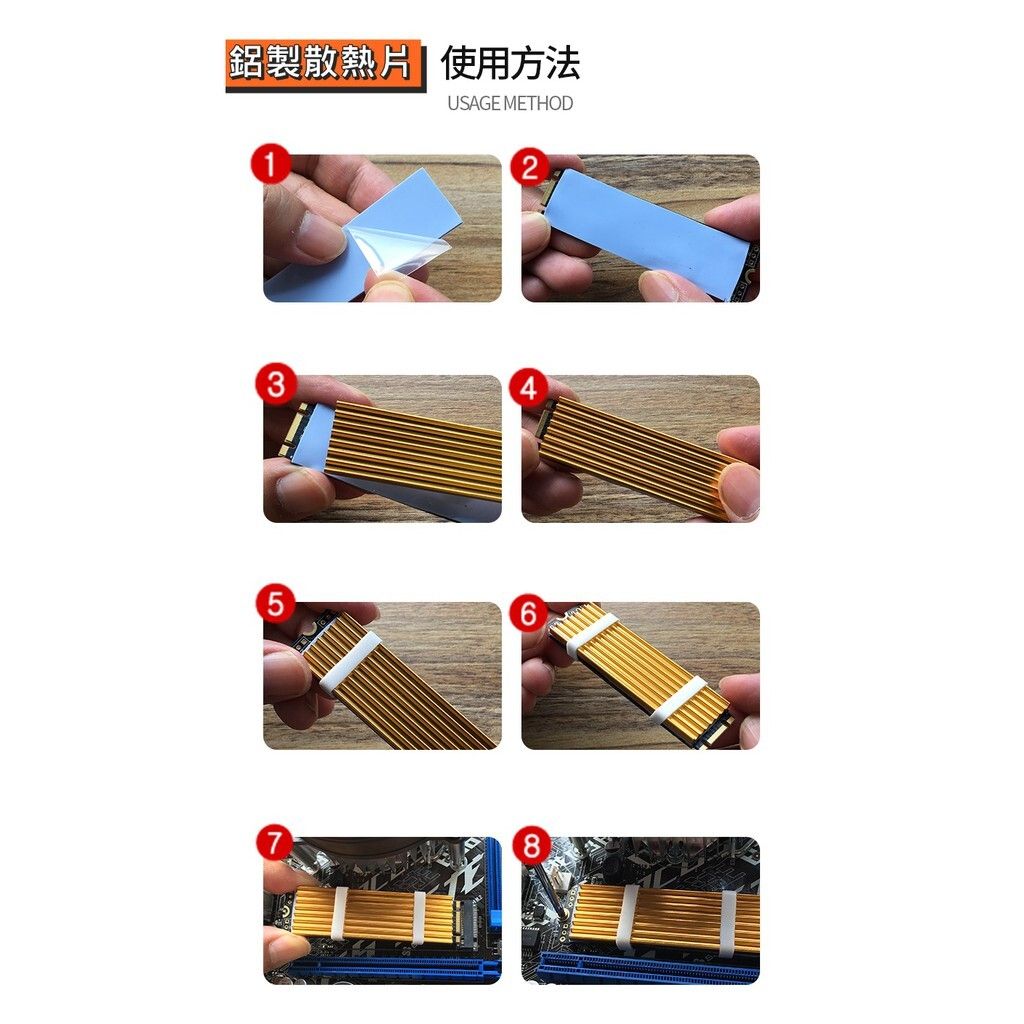 鋁製散熱片 使用方法

USAGE METHOD

1

2

3

4

5

6

7

8