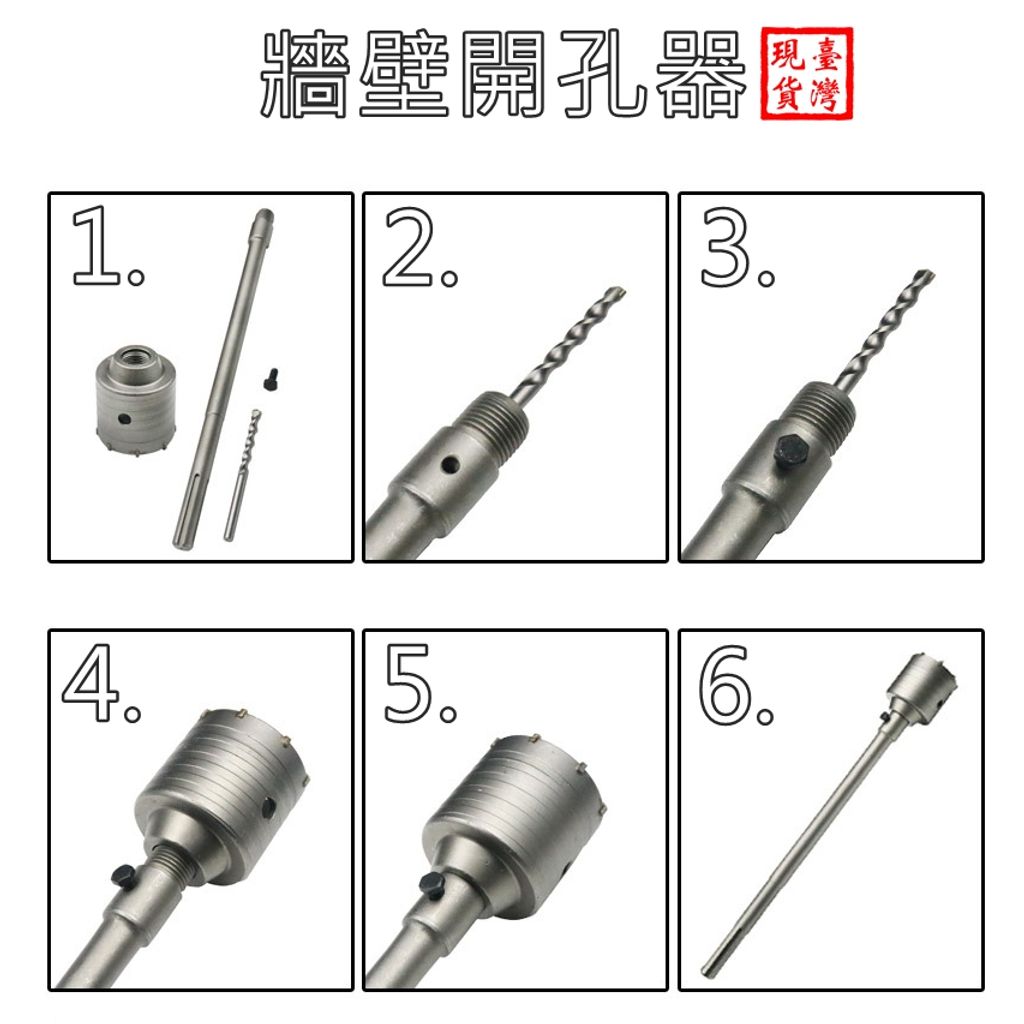 牆壁開孔器 臺灣現貨

1.

2.

3.

4.

5.

6.