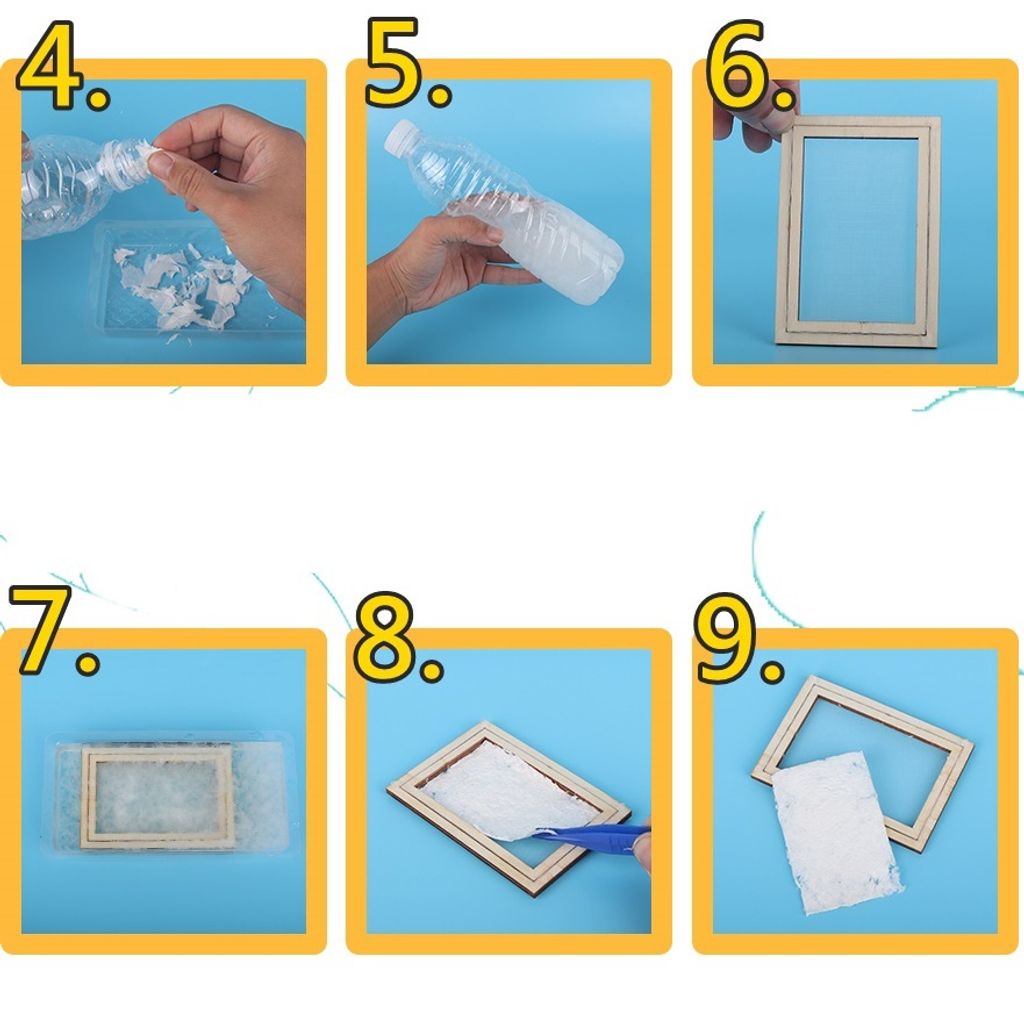 4.

5.

6.

7.

8.

9.