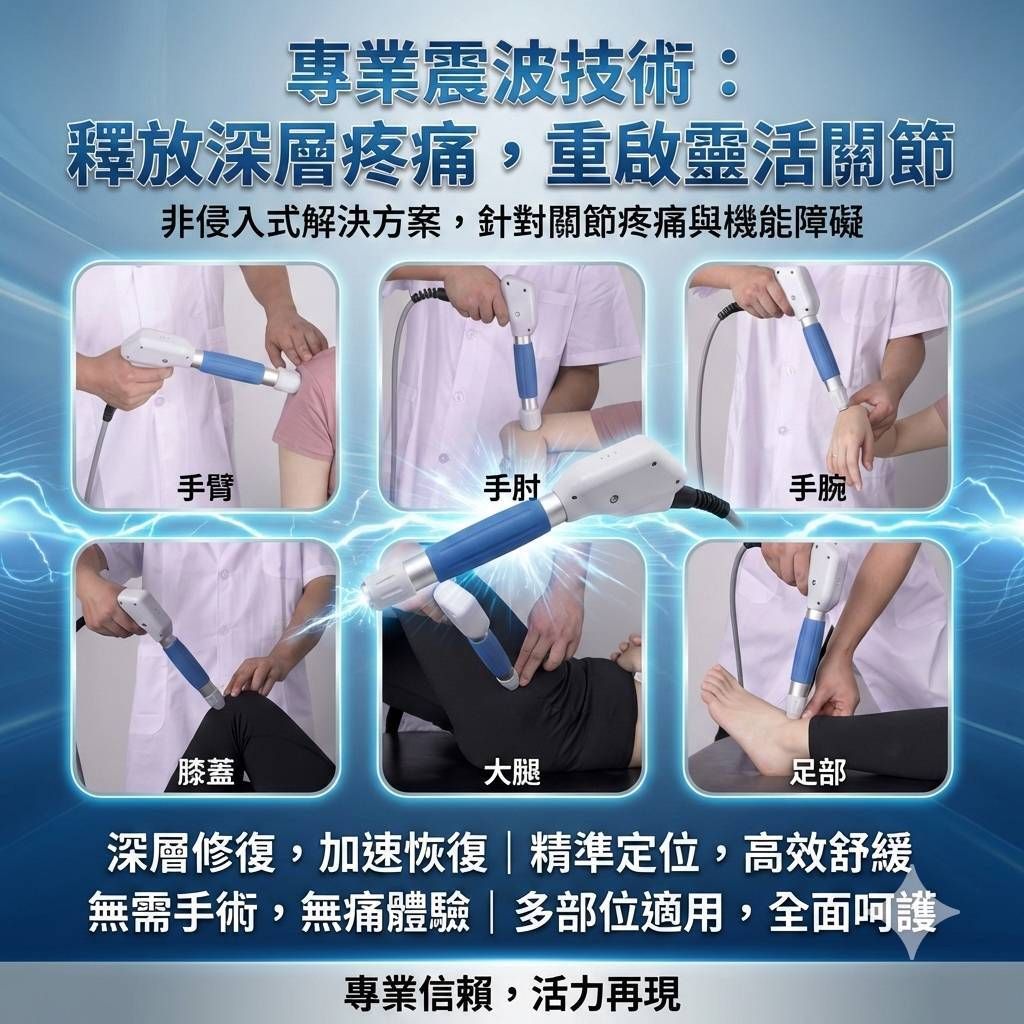 專業震波技術：
釋放深層疼痛，重啟靈活關節

非侵入式解決方案，針對關節疼痛與機能障礙

手臂

手肘

手腕

膝蓋

大腿

足部

深層修復，加速恢復｜精準定位，高效舒緩
無需手術，無痛體驗｜多部位適用，全面呵護

專業信賴，活力再現