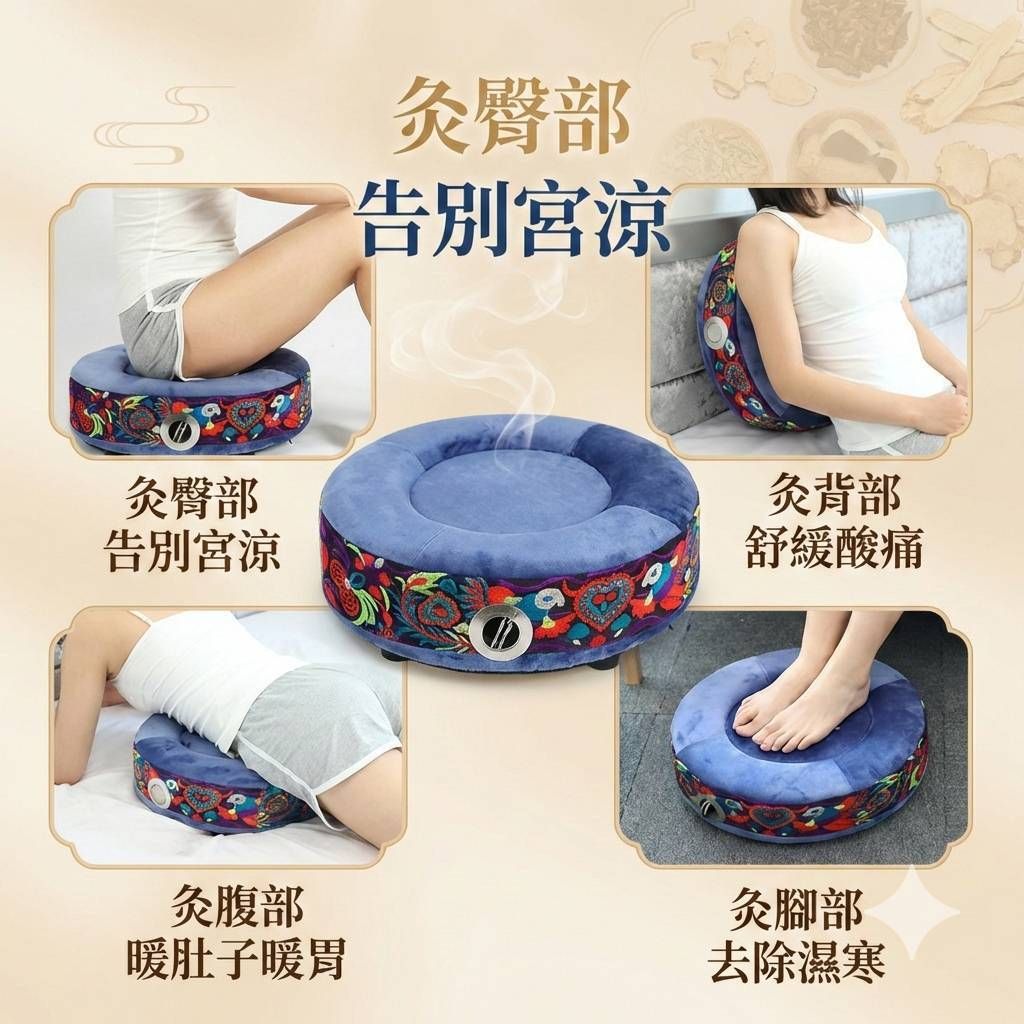 灸臀部
告別宮涼

灸臀部
告別宮涼

灸背部
舒緩酸痛

灸腹部
暖肚子暖胃

灸腳部
去除濕寒