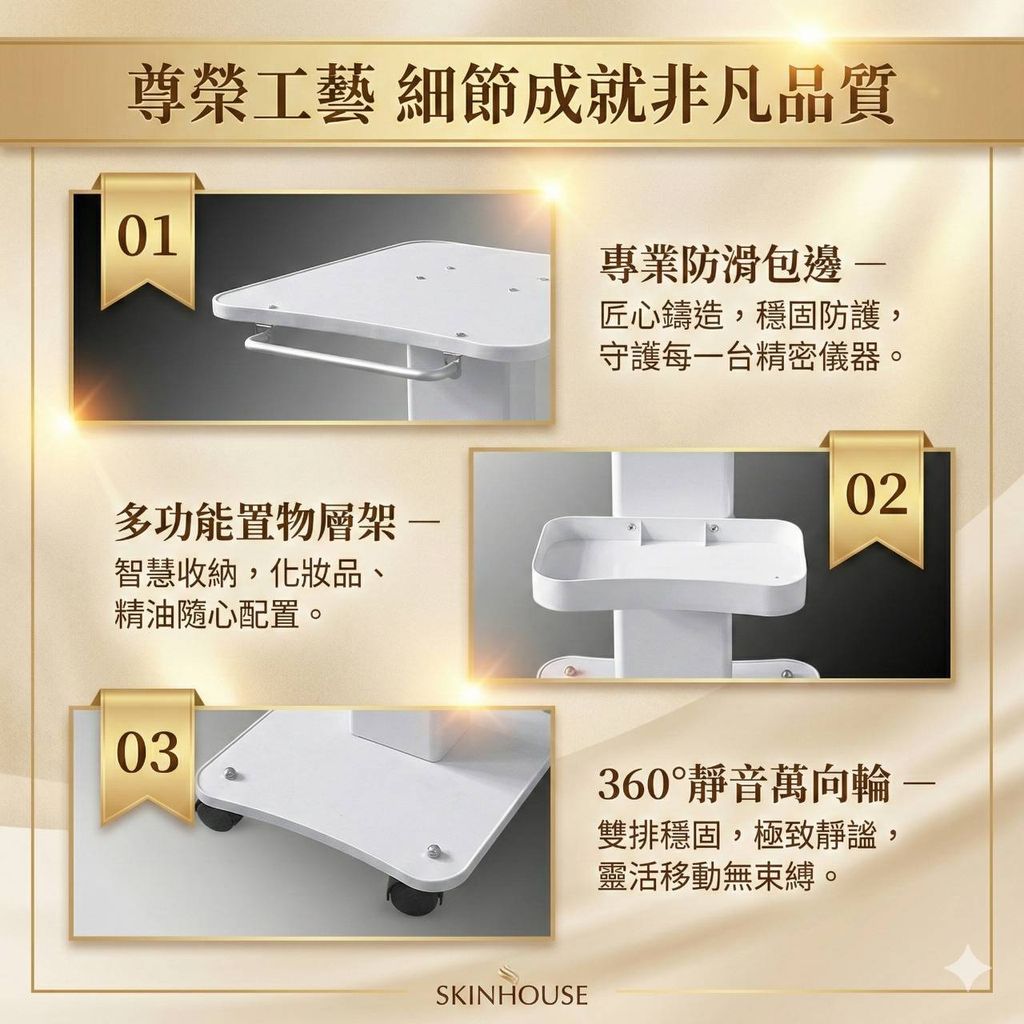 尊榮工藝 細節成就非凡品質

01

專業防滑包邊 —
匠心鑄造，穩固防護，守護每一台精密儀器。

02

多功能置物層架 —
智慧收納，化妝品、精油隨心配置。

03

360°靜音萬向輪 —
雙排穩固，極致靜謐，靈活移動無束縛。

SKINHOUSE