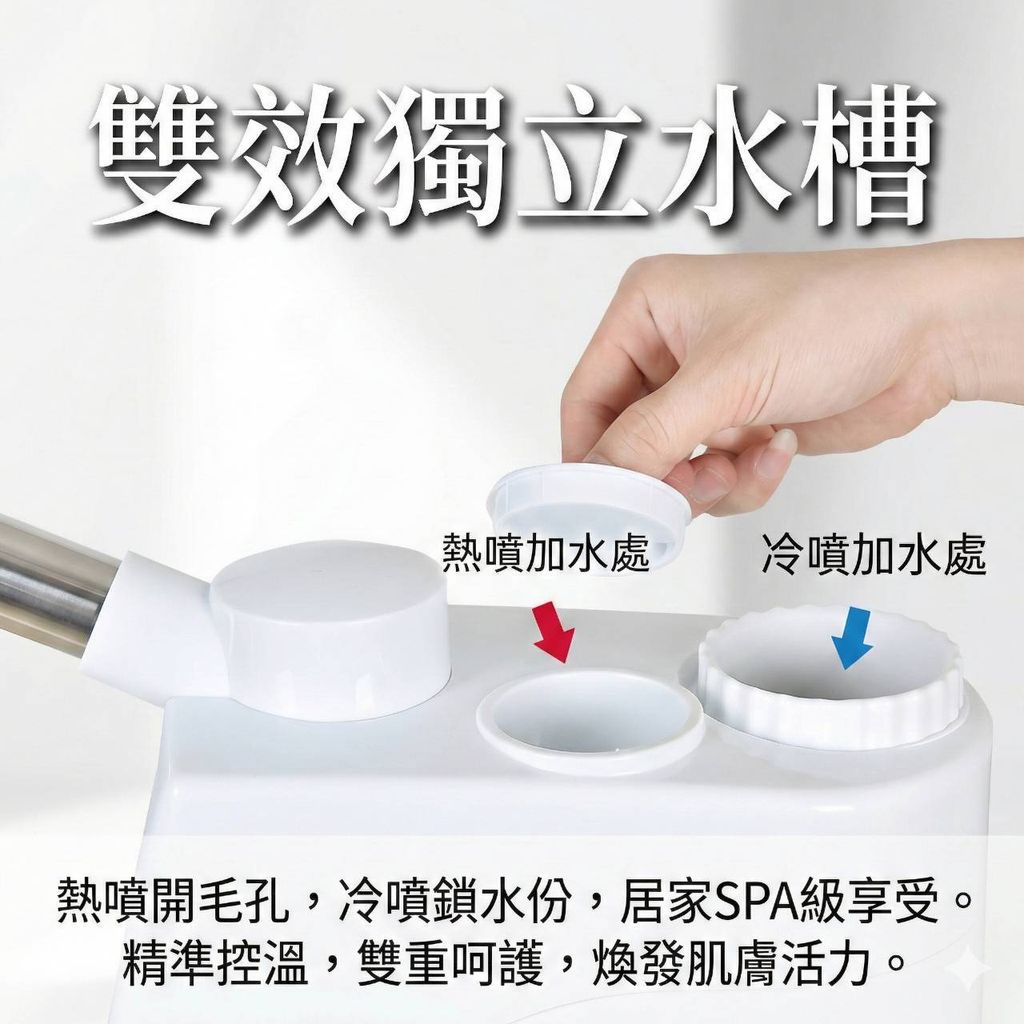 雙效獨立水槽

熱噴加水處

冷噴加水處

熱噴開毛孔，冷噴鎖水份，居家SPA級享受。
精準控溫，雙重呵護，煥發肌膚活力。