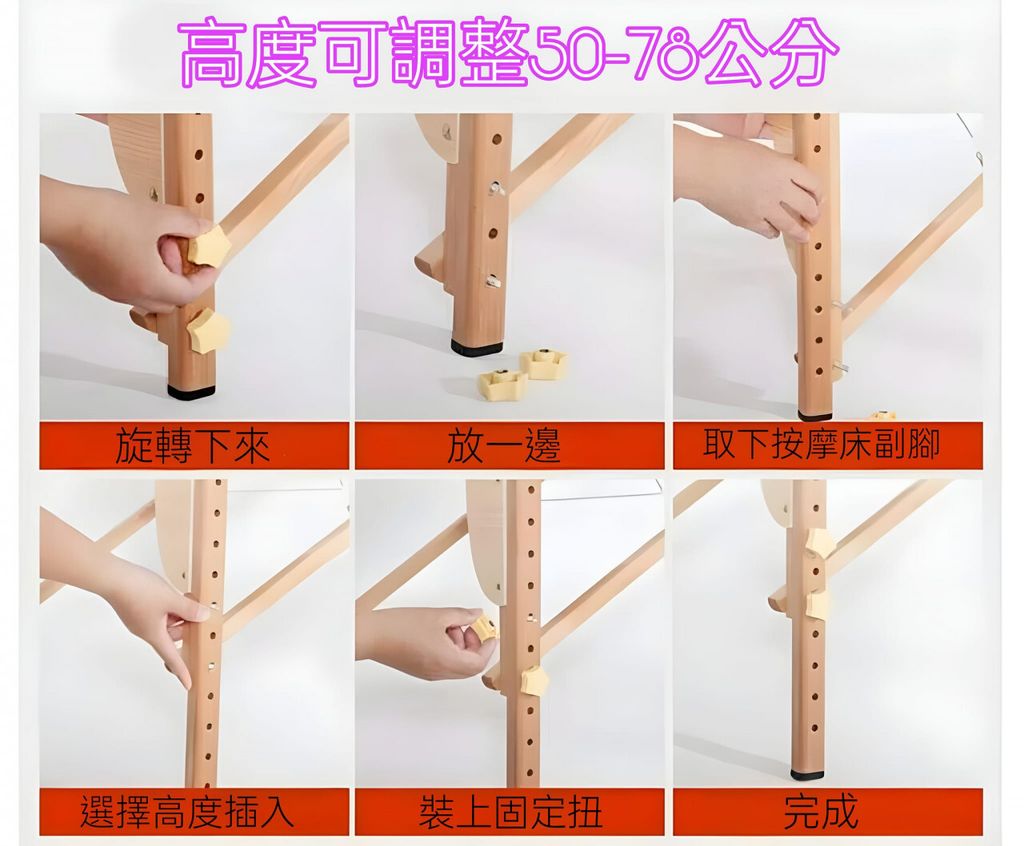 高度可調整50-78公分

旋轉下來

放一邊

取下按摩床副腳

選擇高度插入

裝上固定扭

完成