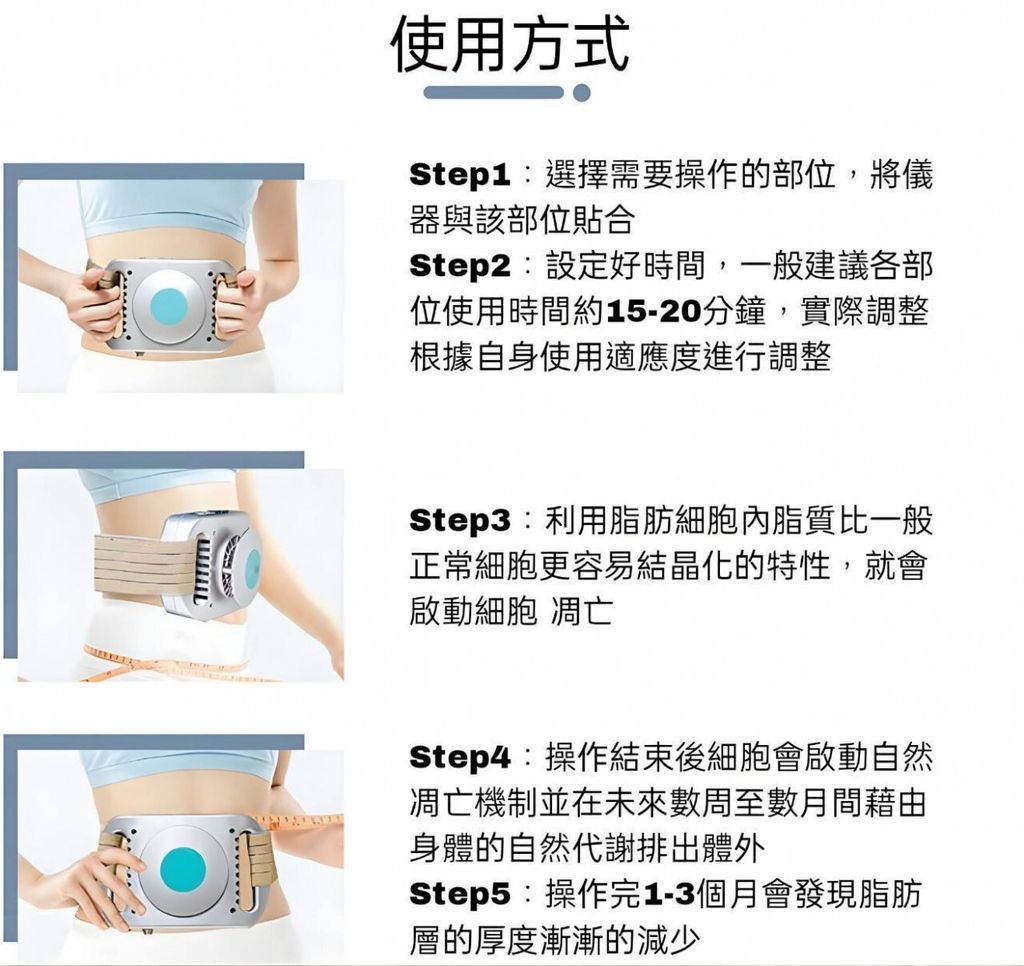 使用方式

Step1：選擇需要操作的部位，將儀器與該部位貼合
Step2：設定好時間，一般建議各部位使用時間約15-20分鐘，實際調整根據自身使用適應度進行調整

Step3：利用脂肪細胞內脂質比一般正常細胞更容易結晶化的特性，就會啟動細胞 凋亡

Step4：操作結束後細胞會啟動自然凋亡機制並在未來數周至數月間藉由身體的自然代謝排出體外
Step5：操作完1-3個月會發現脂肪層的厚度漸漸的減少