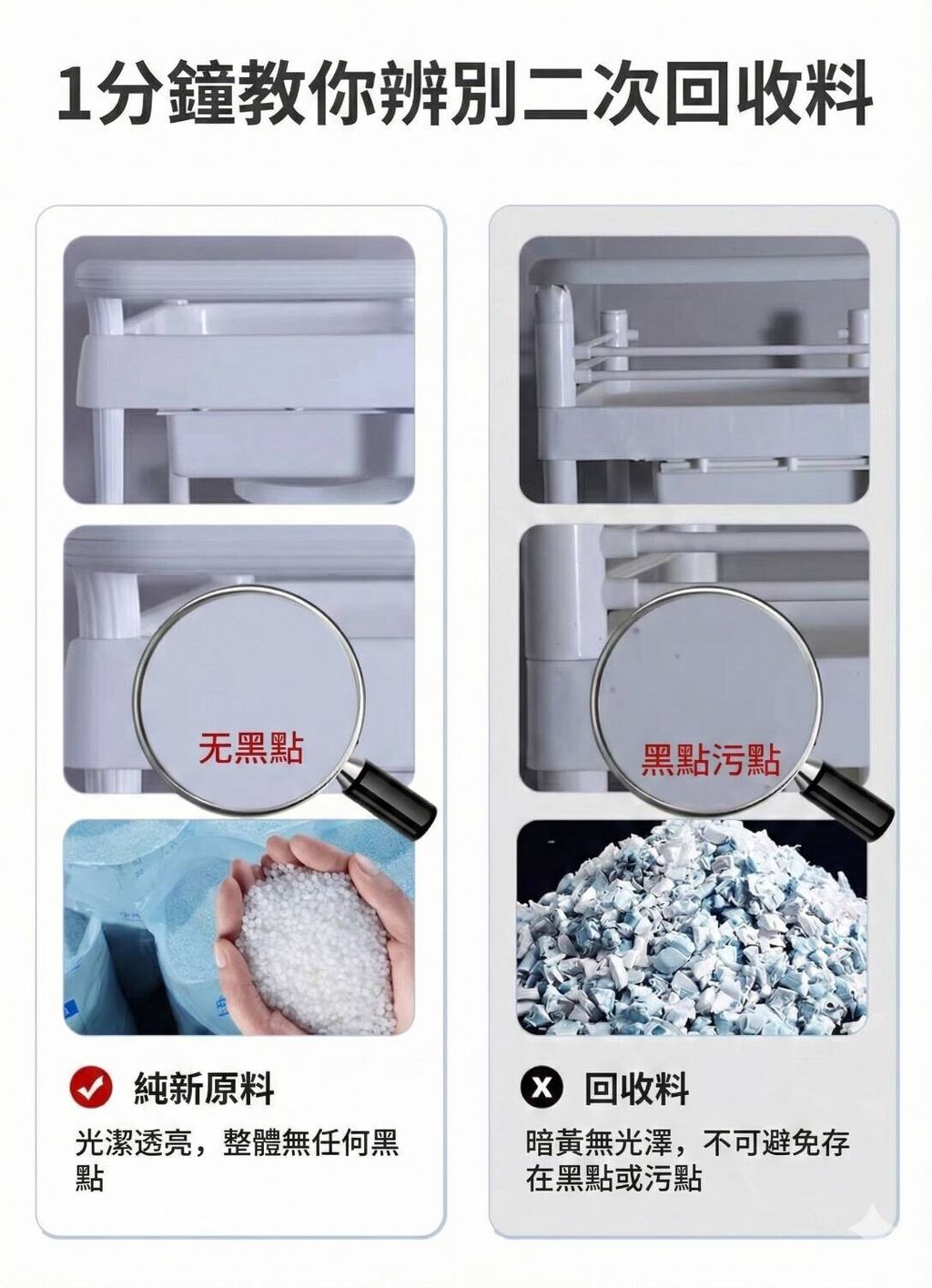 1分鐘教你辨別二次回收料

无黑點

純新原料

光潔透亮，整體無任何黑點

黑點污點

回收料

暗黃無光澤，不可避免存在黑點或污點