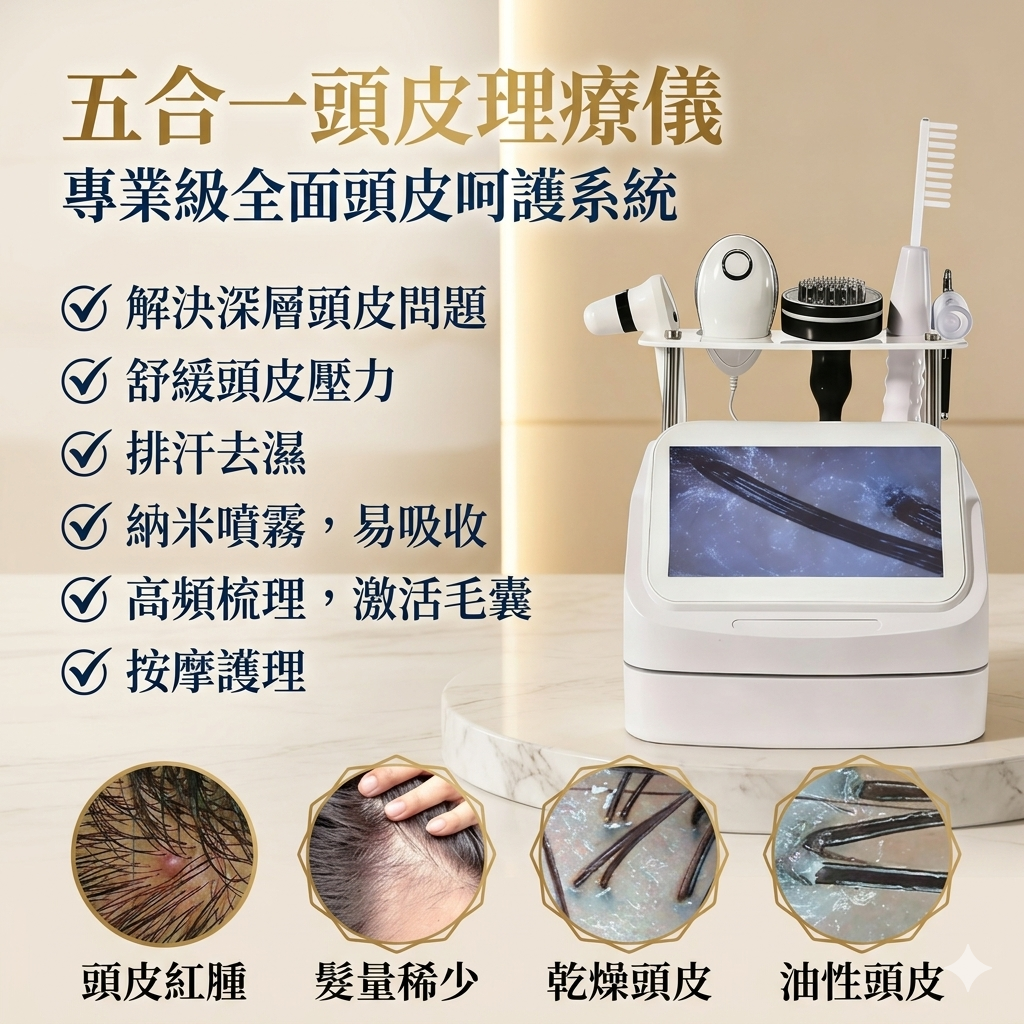 五合一頭皮理療儀
專業級全面頭皮呵護系統

解決深層頭皮問題
舒緩頭皮壓力
排汗去濕
納米噴霧，易吸收
高頻梳理，激活毛囊
按摩護理

頭皮紅腫
髮量稀少
乾燥頭皮
油性頭皮