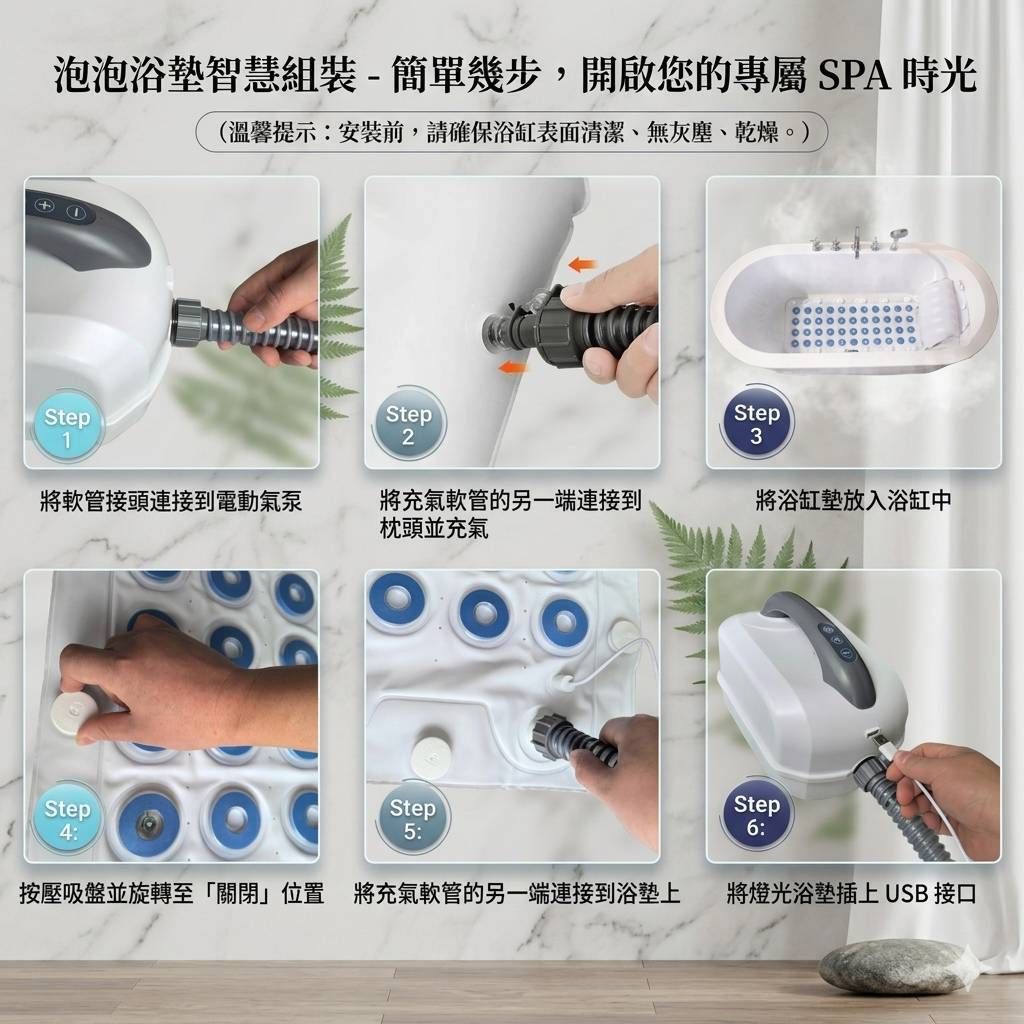 泡泡浴墊智慧組裝 - 簡單幾步，開啟您的專屬 SPA 時光

（溫馨提示：安裝前，請確保浴缸表面清潔、無灰塵、乾燥。）

Step 1

將軟管接頭連接到電動氣泵

Step 2

將充氣軟管的另一端連接到枕頭並充氣

Step 3

將浴缸墊放入浴缸中

Step 4:

按壓吸盤並旋轉至「關閉」位置

Step 5:

將充氣軟管的另一端連接到浴墊上

Step 6:

將燈光浴墊插上 USB 接口