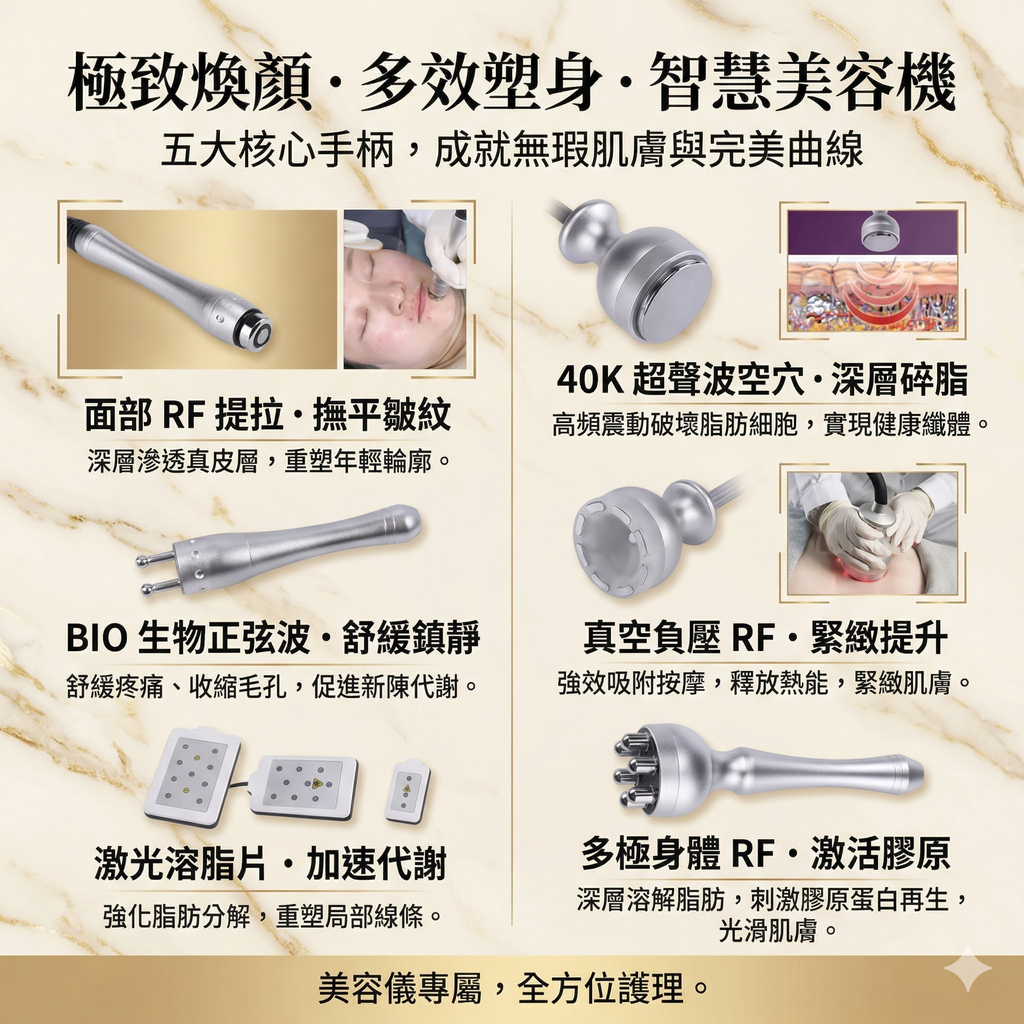 極致煥顏 · 多效塑身 · 智慧美容機
五大核心手柄，成就無瑕肌膚與完美曲線

面部 RF 提拉 · 撫平皺紋
深層滲透真皮層，重塑年輕輪廓。

BIO 生物正弦波 · 舒緩鎮靜
舒緩疼痛、收縮毛孔，促進新陳代謝。

激光溶脂片 · 加速代謝
強化脂肪分解，重塑局部線條。

40K 超聲波空穴 · 深層碎脂
高頻震動破壞脂肪細胞，實現健康纖體。

真空負壓 RF · 緊緻提升
強效吸附按摩，釋放熱能，緊緻肌膚。

多極身體 RF · 激活膠原
深層溶解脂肪，刺激膠原蛋白再生，光滑肌膚。

美容儀專屬，全方位護理。