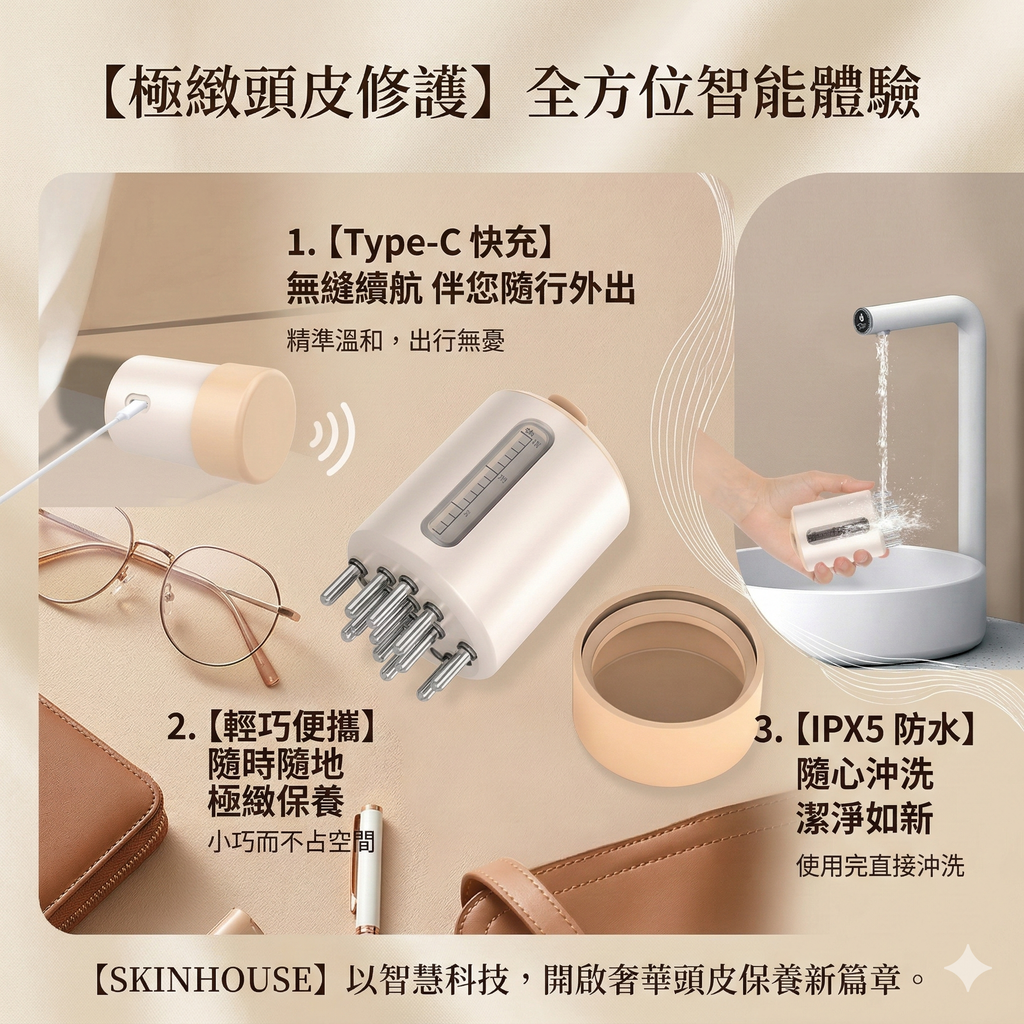 【極緻頭皮修護】全方位智能體驗

1.【Type-C 快充】
無縫續航 伴您隨行外出

精準溫和，出行無憂

2.【輕巧便攜】
隨時隨地
極緻保養

小巧而不占空間

3.【IPX5 防水】
隨心沖洗
潔淨如新

使用完直接沖洗

【SKINHOUSE】以智慧科技，開啟奢華頭皮保養新篇章。