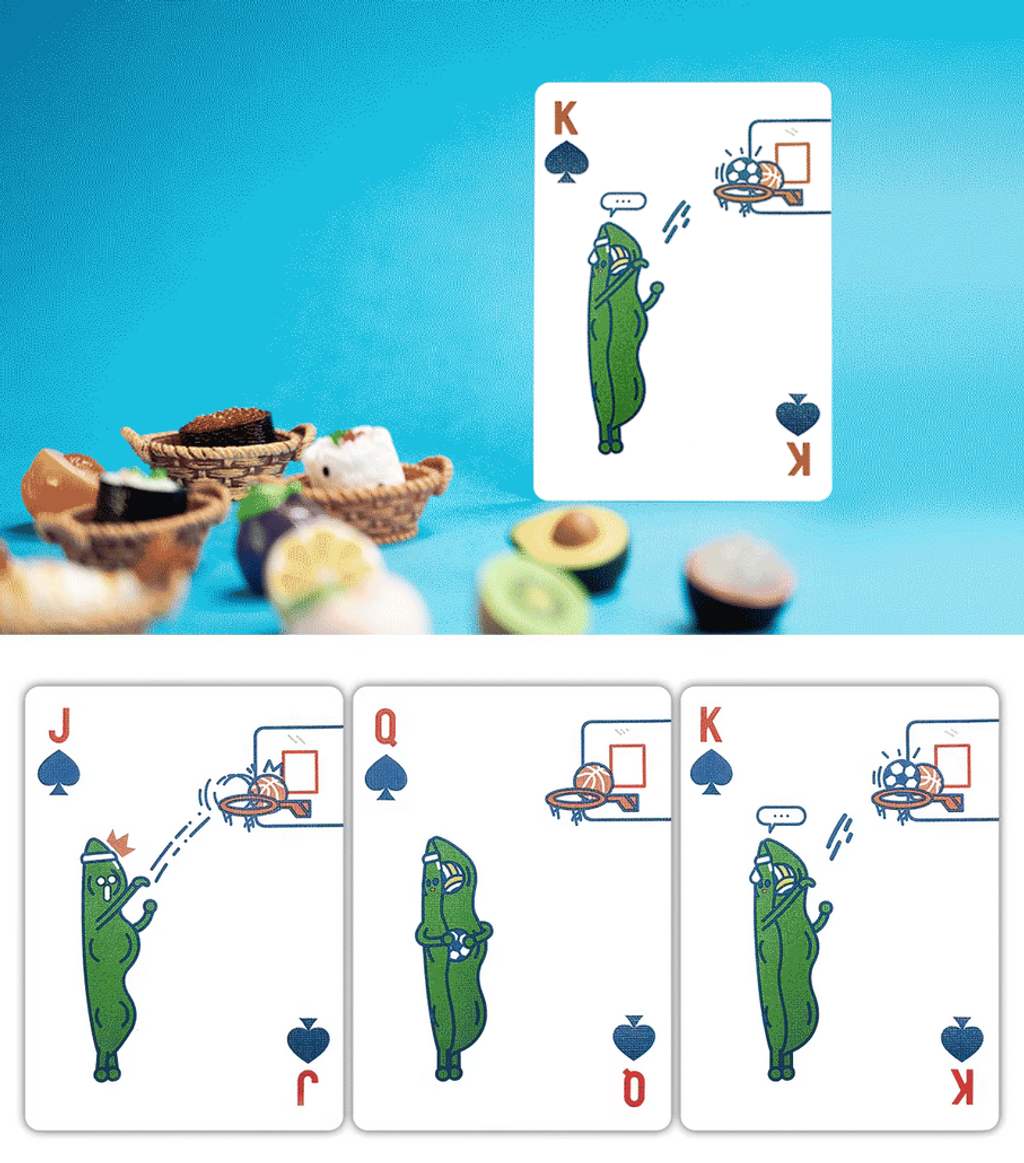 K
...
K

J
J

Q
Q

K
...
K