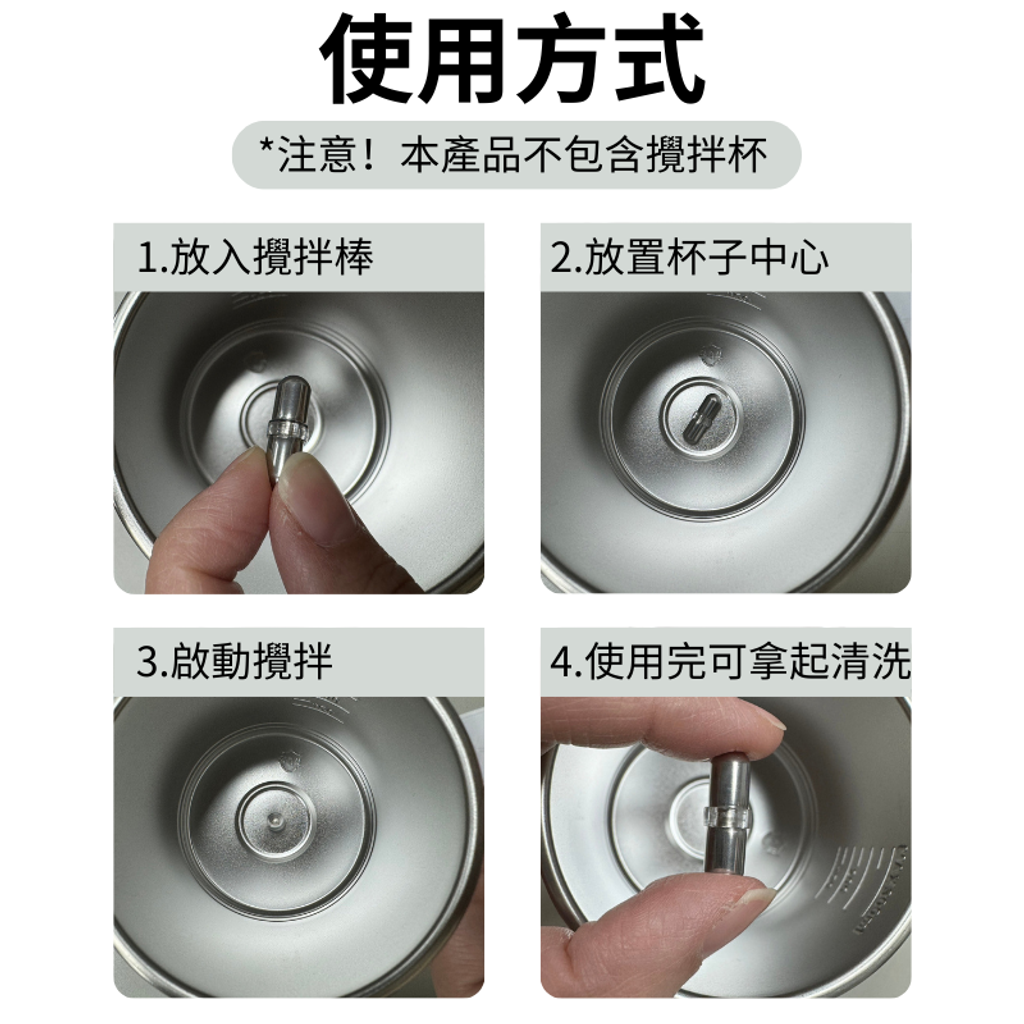 使用方式

*注意！本產品不包含攪拌杯

1.放入攪拌棒

2.放置杯子中心

3.啟動攪拌

4.使用完可拿起清洗