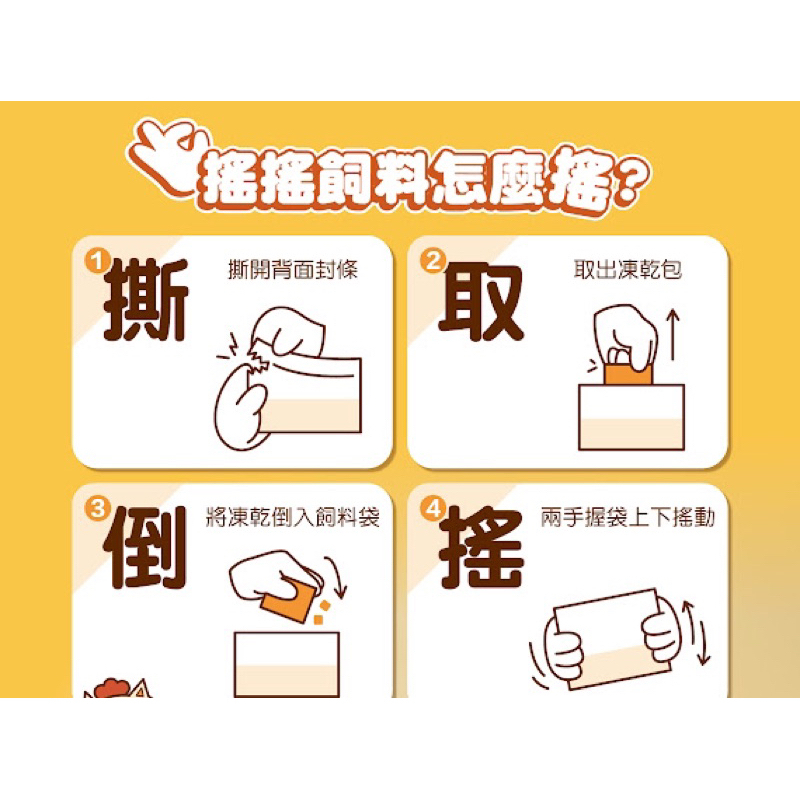 搖搖飼料怎麼搖?

1 撕
撕開背面封條

2 取
取出凍乾包

3 倒
將凍乾倒入飼料袋

4 搖
兩手握袋上下搖動