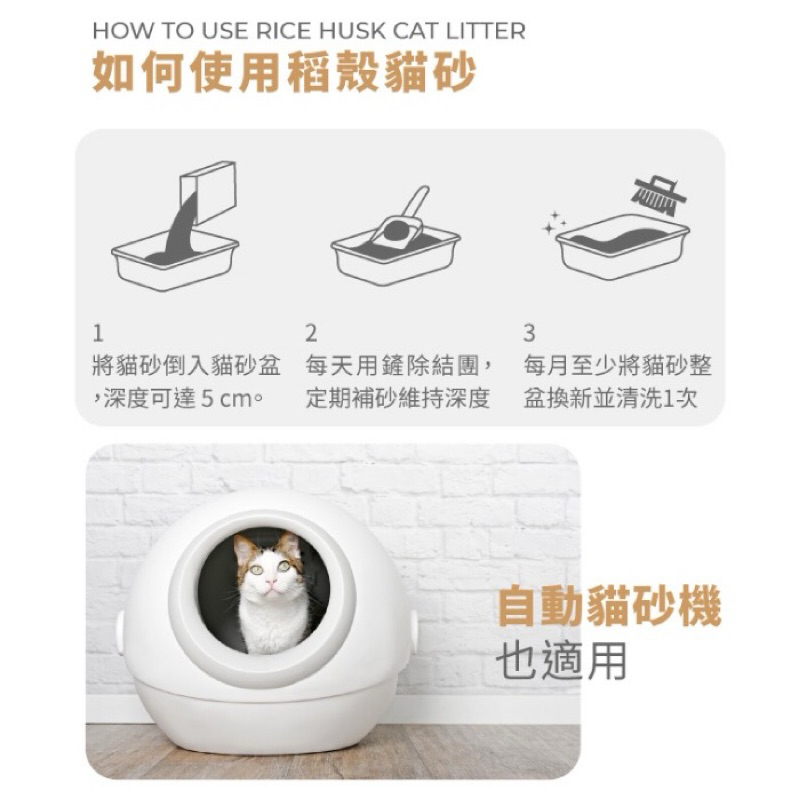 HOW TO USE RICE HUSK CAT LITTER
如何使用稻殼貓砂

1
將貓砂倒入貓砂盆，深度可達 5 cm。

2
每天用鏟除結團，定期補砂維持深度

3
每月至少將貓砂整盆換新並清洗1次

自動貓砂機
也適用