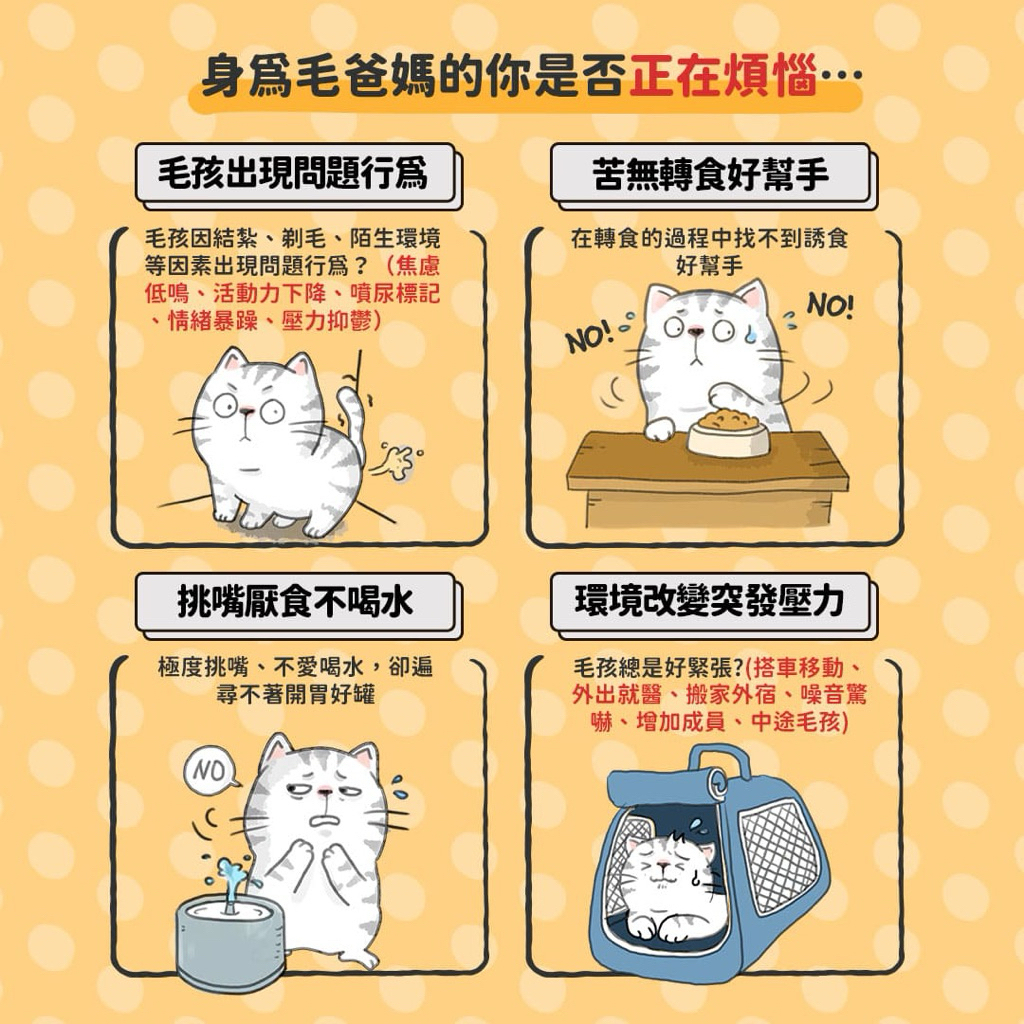 身爲毛爸媽的你是否正在煩惱…

毛孩出現問題行爲

毛孩因結紮、剃毛、陌生環境等因素出現問題行爲？（焦慮低鳴、活動力下降、噴尿標記、情緒暴躁、壓力抑鬱）

苦無轉食好幫手

在轉食的過程中找不到誘食好幫手

NO!

NO!

挑嘴厭食不喝水

極度挑嘴、不愛喝水，卻遍尋不著開胃好罐

NO

環境改變突發壓力

毛孩總是好緊張?(搭車移動、外出就醫、搬家外宿、噪音驚嚇、增加成員、中途毛孩)