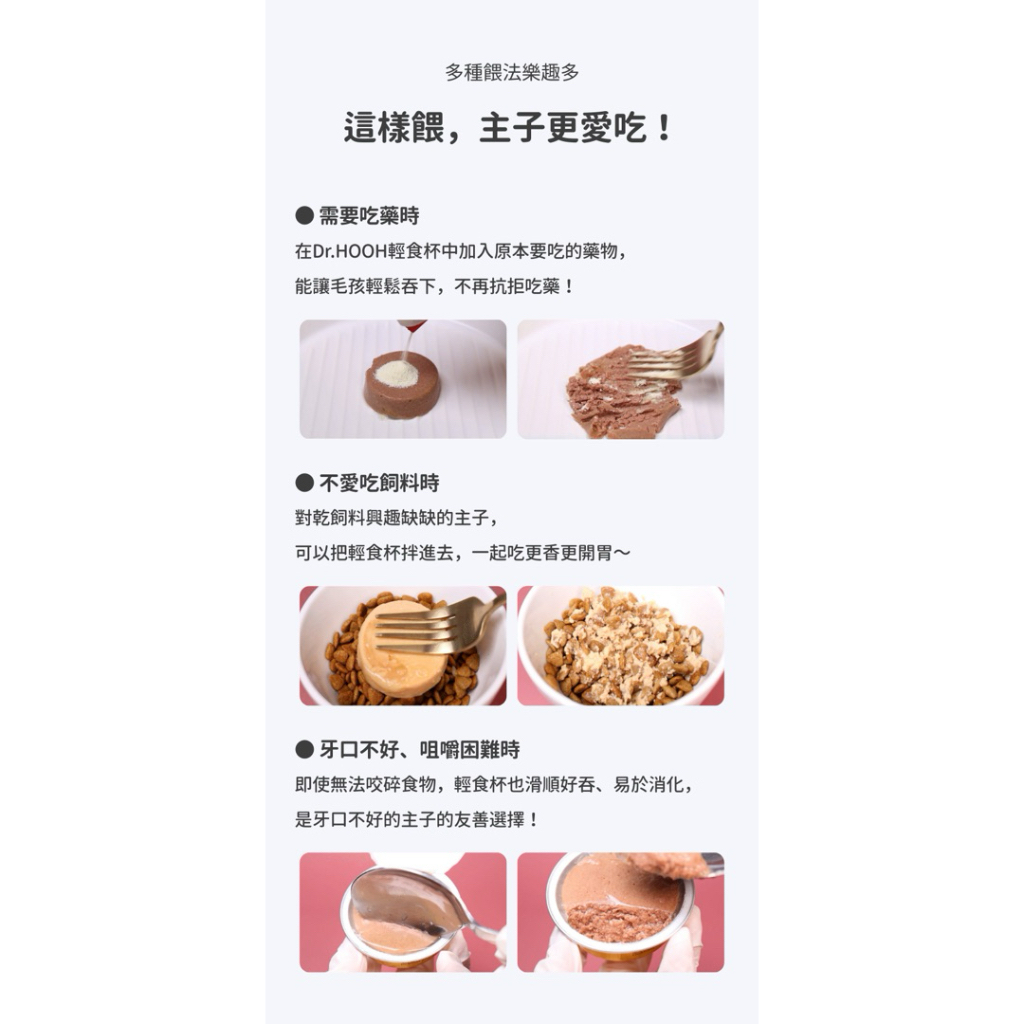 多種餵法樂趣多

這樣餵，主子更愛吃！

● 需要吃藥時
在Dr.HOOH輕食杯中加入原本要吃的藥物，
能讓毛孩輕鬆吞下，不再抗拒吃藥！

● 不愛吃飼料時
對乾飼料興趣缺缺的主子，
可以把輕食杯拌進去，一起吃更香更開胃～

● 牙口不好、咀嚼困難時
即使無法咬碎食物，輕食杯也滑順好吞、易於消化，
是牙口不好的主子的友善選擇！