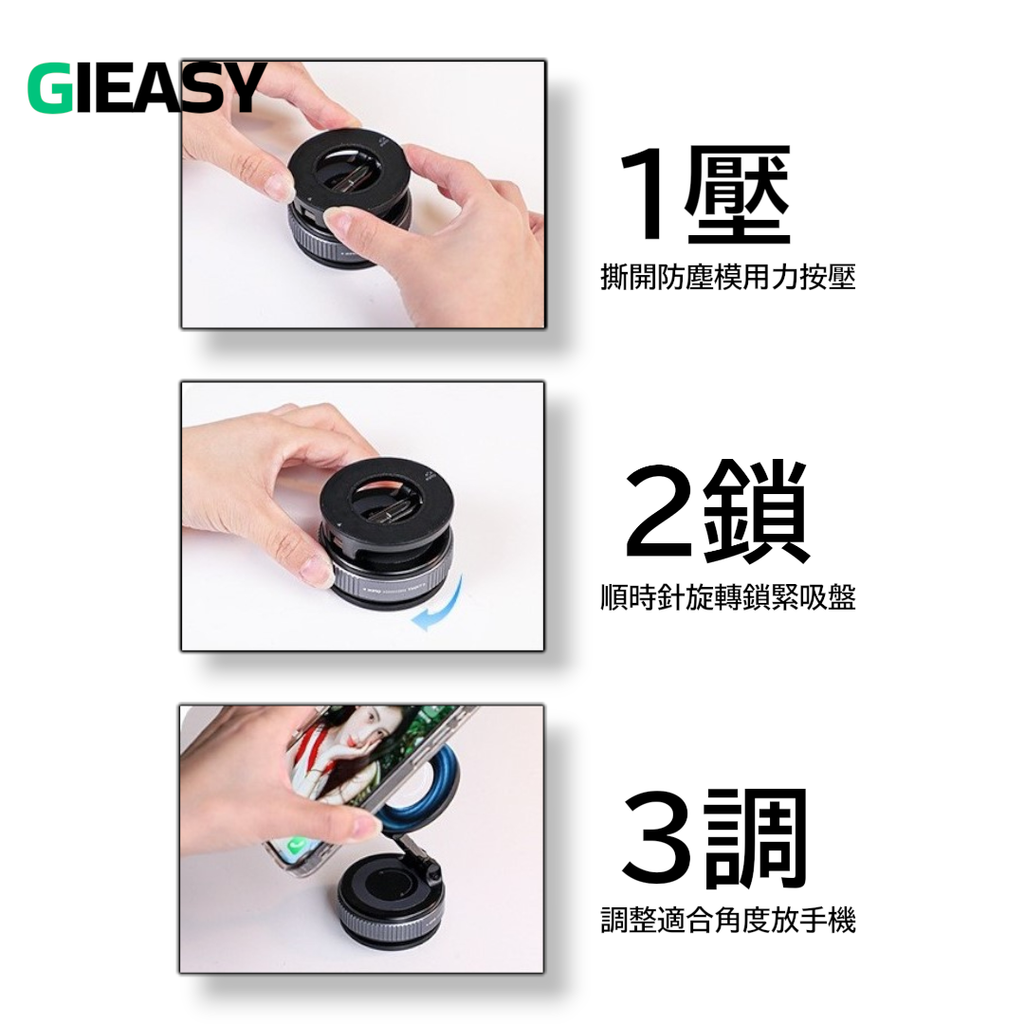 GIEASY

1壓
撕開防塵模用力按壓

2鎖
順時針旋轉鎖緊吸盤

3調
調整適合角度放手機